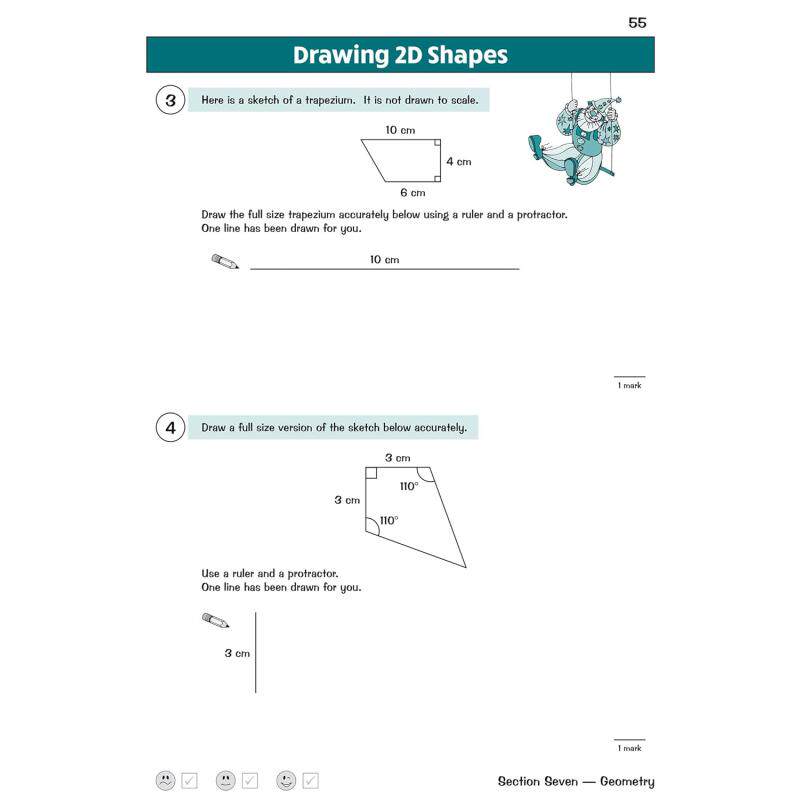 55

Drawing 2D Shapes

3 Here is a sketch of a trapezium. It is not drawn to scale.

10 cm

4 cm

6 cm

Draw the full size trapezium accurately below using a ruler and a protractor.
One line has been drawn for you.

10 cm

1 mark

4 Draw a full size version of the sketch below accurately.

3 cm

110°

3 cm

110°

Use a ruler and a protractor.
One line has been drawn for you.

3 cm

1 mark

Section Seven — Geometry