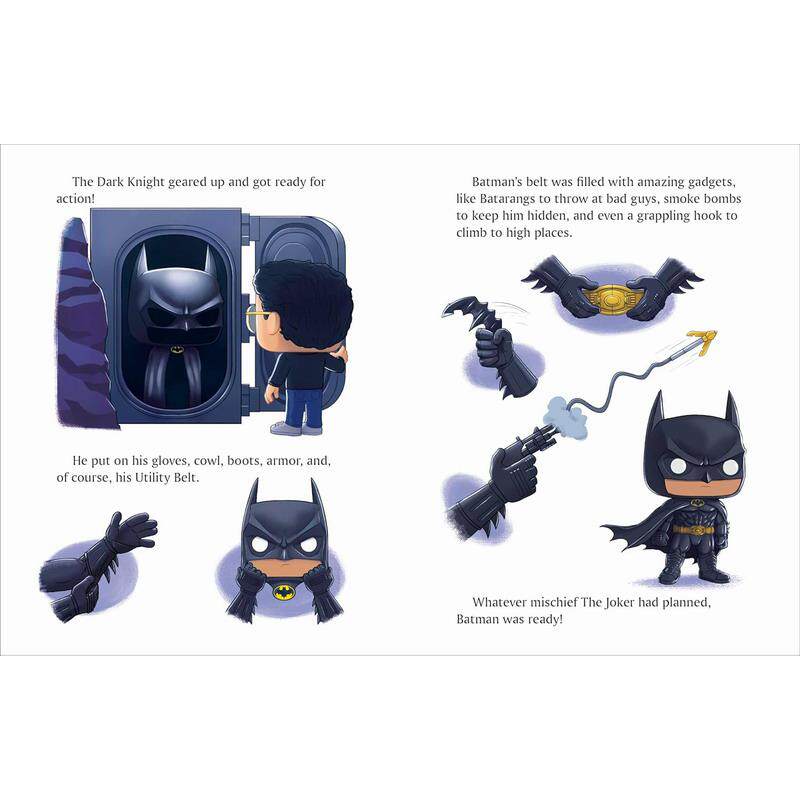 The Dark Knight geared up and got ready for action!

He put on his gloves, cowl, boots, armor, and, of course, his Utility Belt.

Batman's belt was filled with amazing gadgets, like Batarangs to throw at bad guys, smoke bombs to keep him hidden, and even a grappling hook to climb to high places.

Whatever mischief The Joker had planned, Batman was ready!