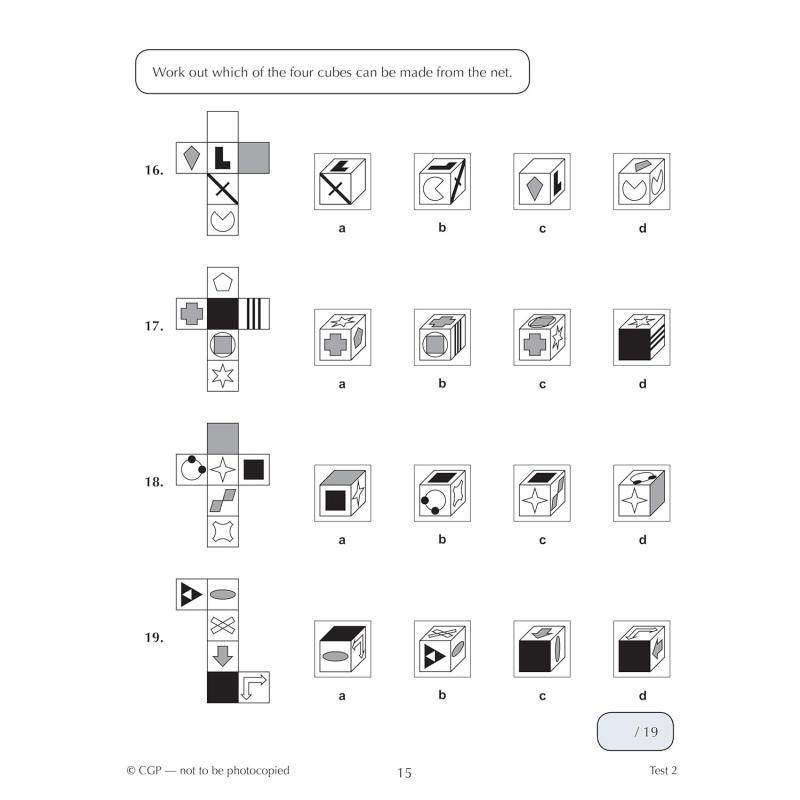 Work out which of the four cubes can be made from the net.

16.

a b c d

17.

a b c d

18.

a b c d

19.

a b c d

/ 19

© CGP — not to be photocopied 15 Test 2