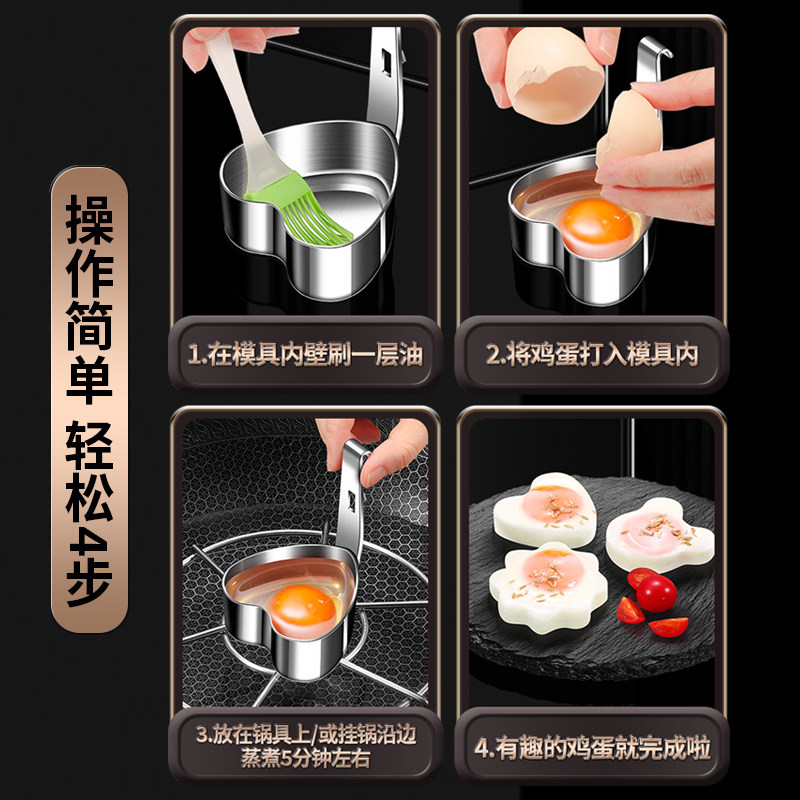 操作简单 轻松4步

1.在模具内壁刷一层油

2.将鸡蛋打入模具内

3.放在锅具上/或挂锅沿边蒸煮5分钟左右

4.有趣的鸡蛋就完成啦