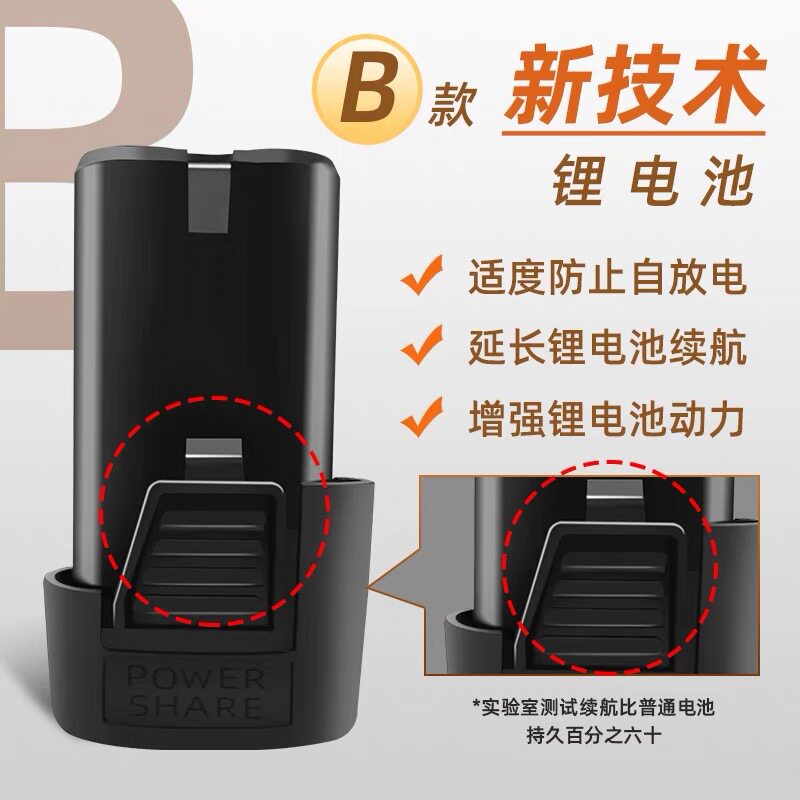 B 款 新技术
锂电池

适度防止自放电
延长锂电池续航
增强锂电池动力

POWER SHARE

*实验室测试续航比普通电池持久百分之六十