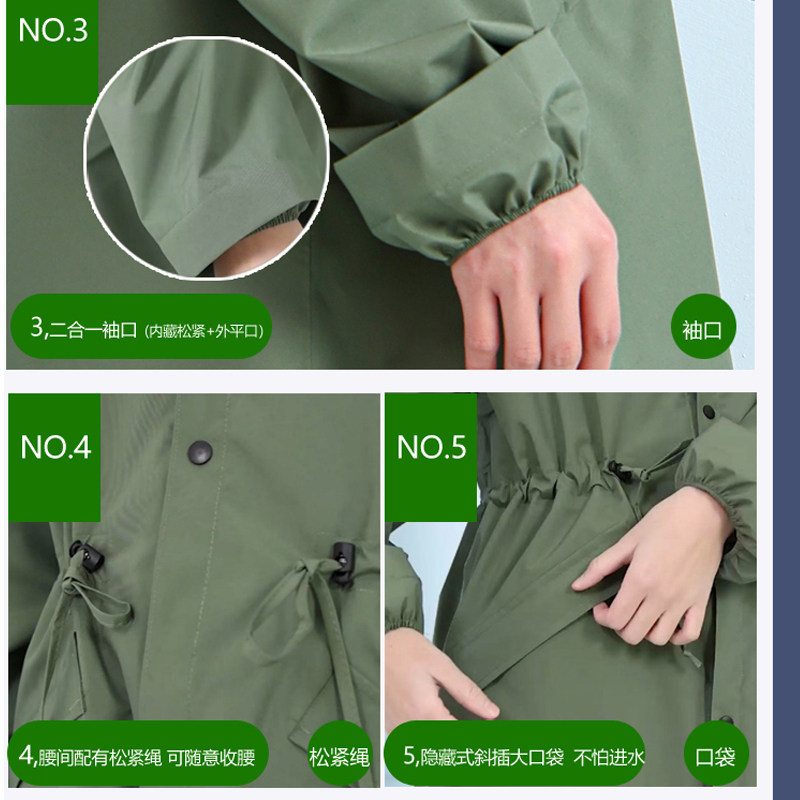 NO.3

3,二合一袖口（内藏松紧+外平口）

袖口

NO.4

4,腰间配有松紧绳 可随意收腰

松紧绳

NO.5

5,隐藏式斜插大口袋 不怕进水

口袋