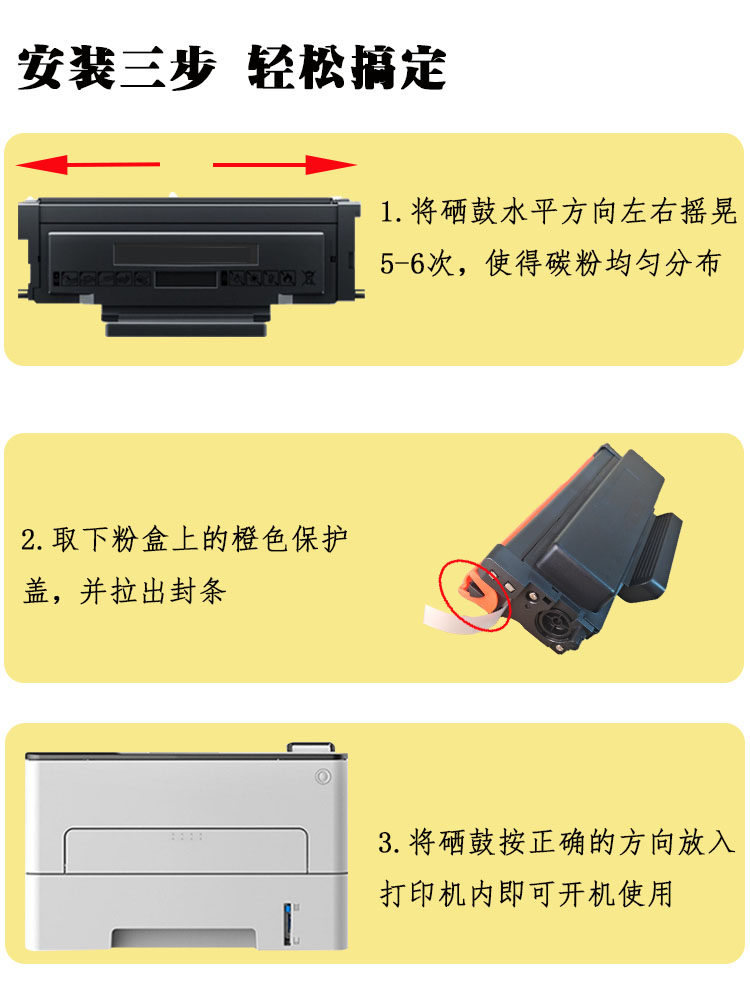 安装三步 轻松搞定

1.将硒鼓水平方向左右摇晃5-6次，使得碳粉均匀分布

2.取下粉盒上的橙色保护盖，并拉出封条

3.将硒鼓按正确的方向放入打印机内即可开机使用