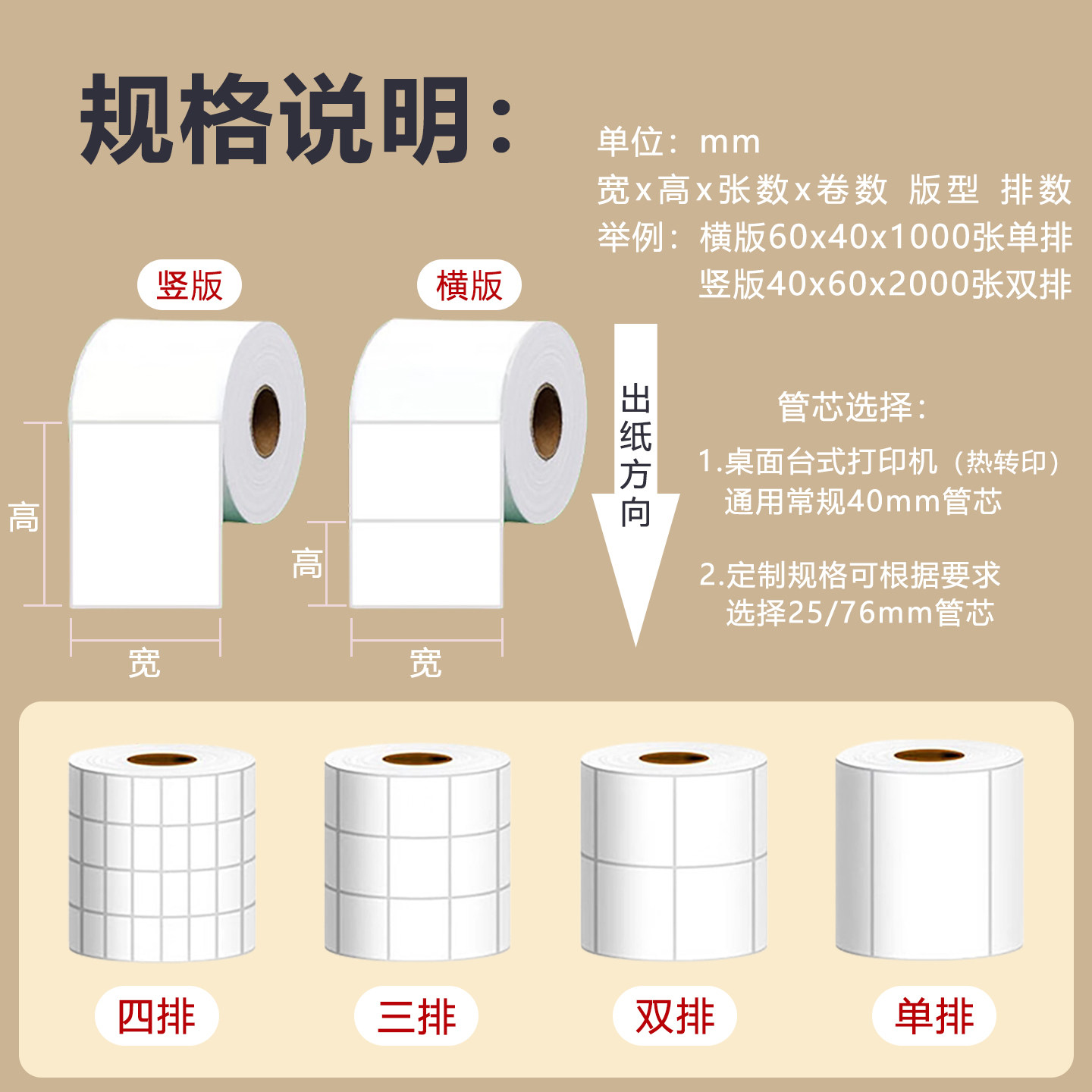 规格说明：

单位：mm
宽x高x张数x卷数 版型 排数
举例：横版60x40x1000张单排
竖版40x60x2000张双排

竖版

横版

高

宽

高

宽

出纸方向

管芯选择：
1.桌面台式打印机（热转印）通用常规40mm管芯

2.定制规格可根据要求选择25/76mm管芯

四排

三排

双排

单排