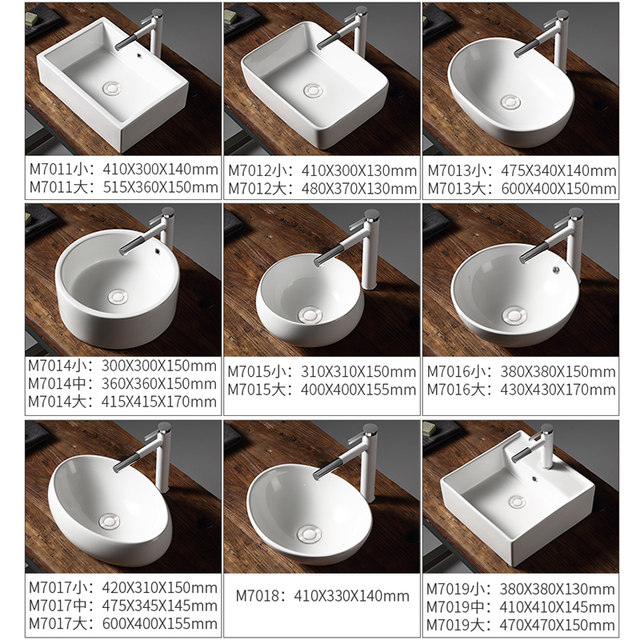 M7011小：410X300X140mm
M7011大：515X360X150mm

M7012小：410X300X130mm
M7012大：480X370X130mm

M7013小：475X340X140mm
M7013大：600X400X150mm

M7014小：300X300X150mm
M7014中：360X360X150mm
M7014大：415X415X170mm

M7015小：310X310X150mm
M7015大：400X400X155mm

M7016小：380X380X150mm
M7016大：430X430X170mm

M7017小：420X310X150mm
M7017中：475X345X145mm
M7017大：600X400X155mm

M7018：410X330X140mm

M7019小：380X380X130mm
M7019中：410X410X145mm
M7019大：470X470X150mm