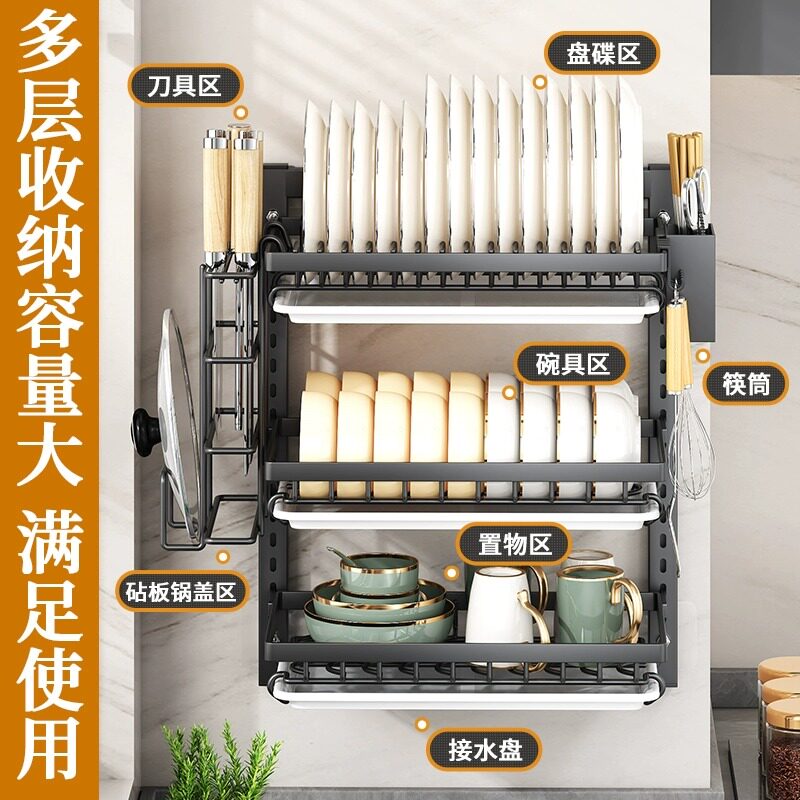 多层收纳容量大
满足使用

刀具区

盘碟区

碗具区

筷筒

置物区

砧板锅盖区

接水盘