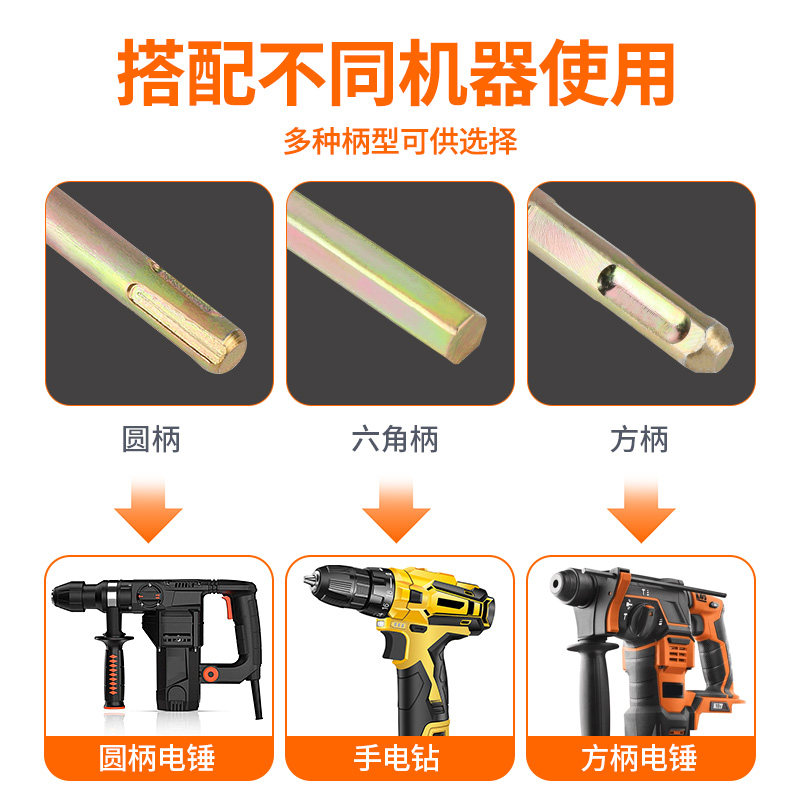 搭配不同机器使用

多种柄型可供选择

圆柄

六角柄

方柄

圆柄电锤

手电钻

方柄电锤