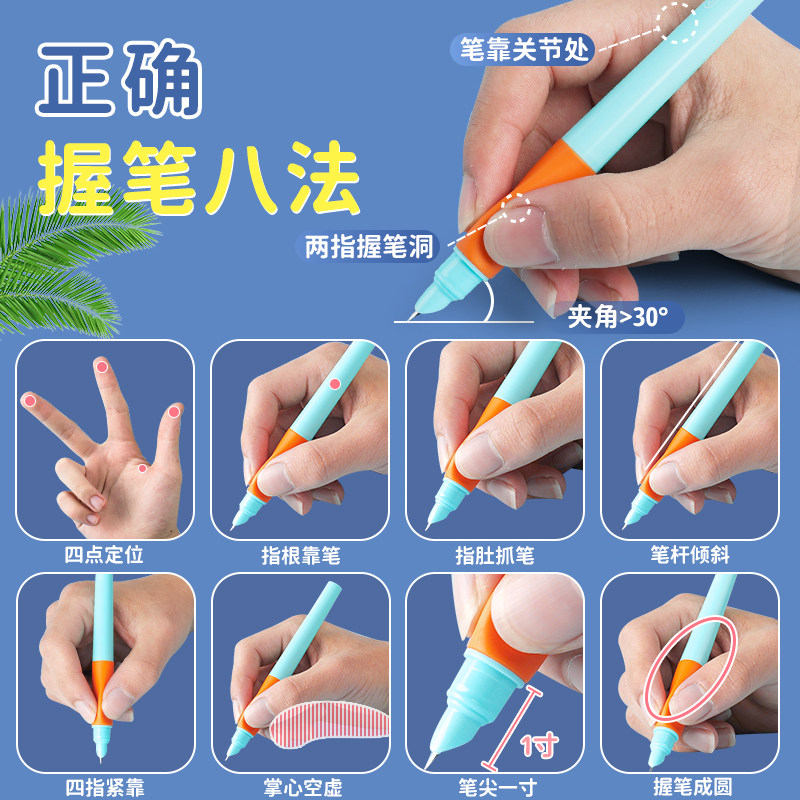 正确
握笔八法

笔靠关节处

两指握笔洞

夹角>30°

四点定位

指根靠笔

指肚抓笔

笔杆倾斜

四指紧靠

掌心空虚

1寸

笔尖一寸

握笔成圆