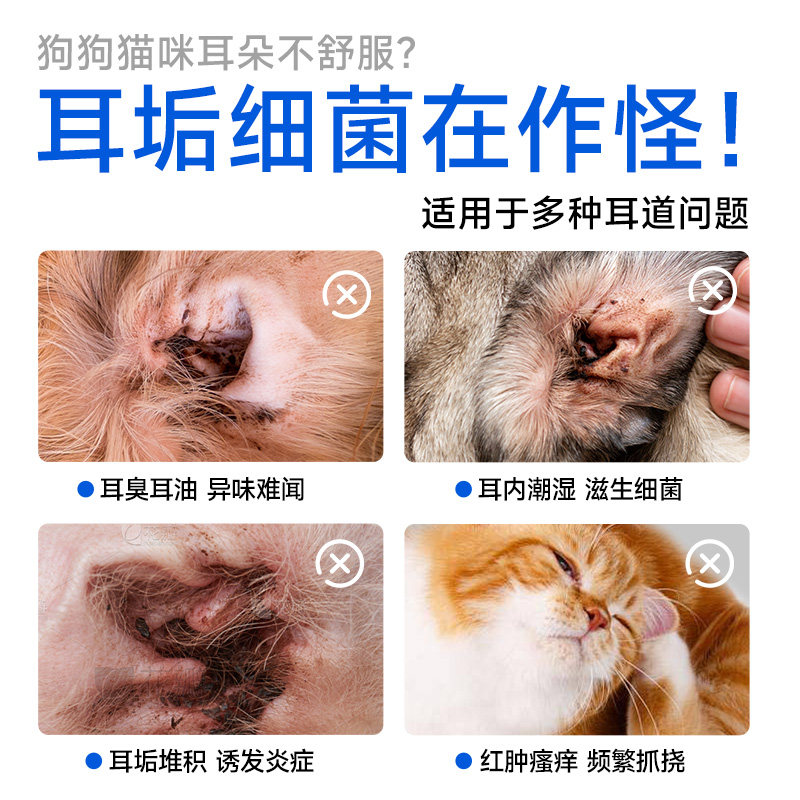 狗狗猫咪耳朵不舒服?

耳垢细菌在作怪!

适用于多种耳道问题

● 耳臭耳油 异味难闻

● 耳内潮湿 滋生细菌

● 耳垢堆积 诱发炎症

● 红肿瘙痒 频繁抓挠