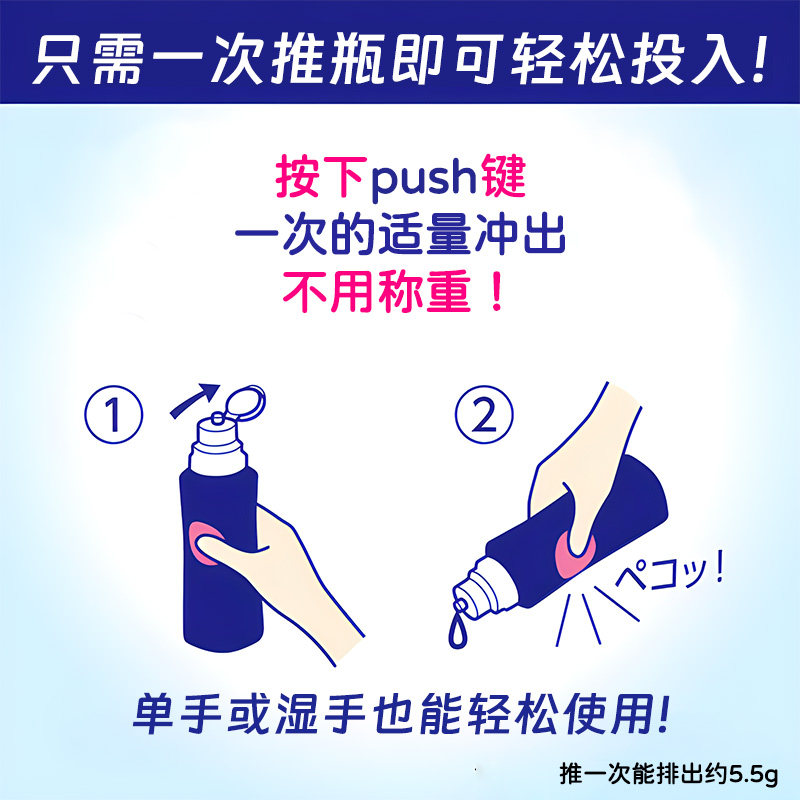 只需一次推瓶即可轻松投入!

按下push键
一次的适量冲出
不用称重！

①

②

ペコッ!

单手或湿手也能轻松使用!

推一次能排出约5.5g