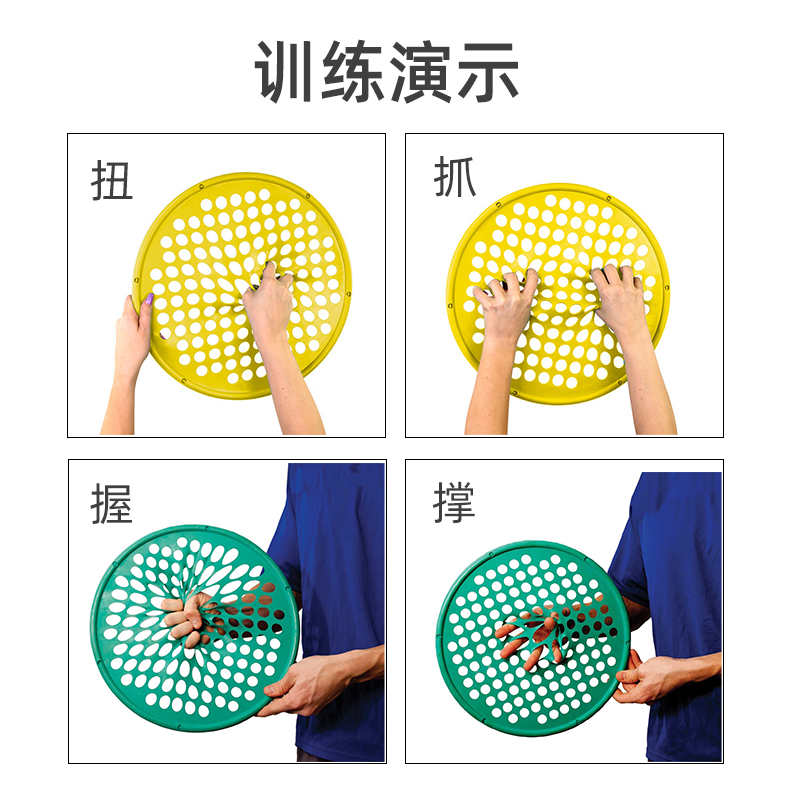 训练演示

扭

抓

握

撑