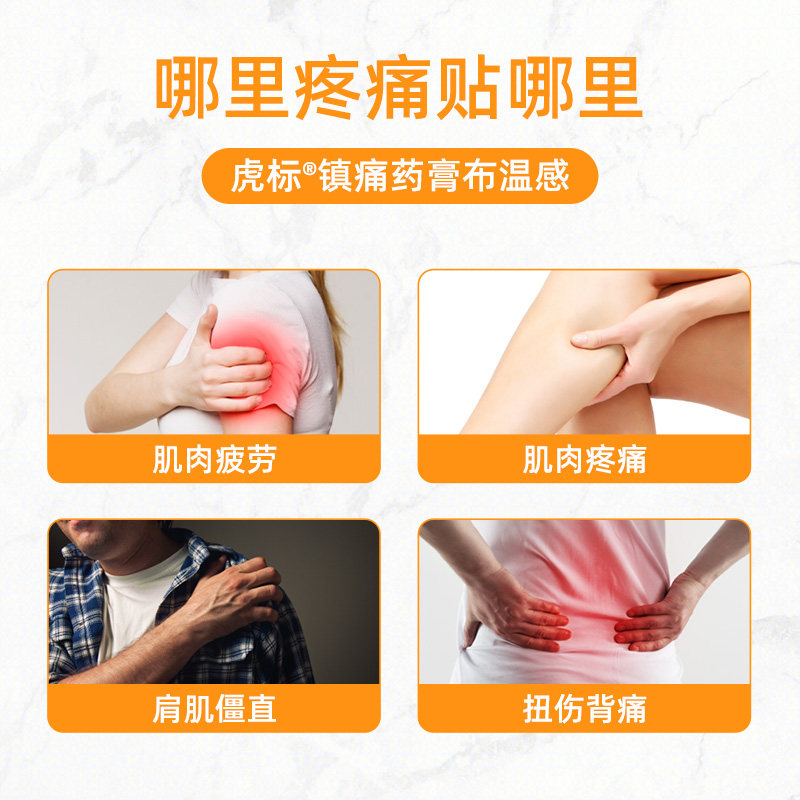 哪里疼痛贴哪里

虎标®镇痛药膏布温感

肌肉疲劳

肌肉疼痛

肩肌僵直

扭伤背痛