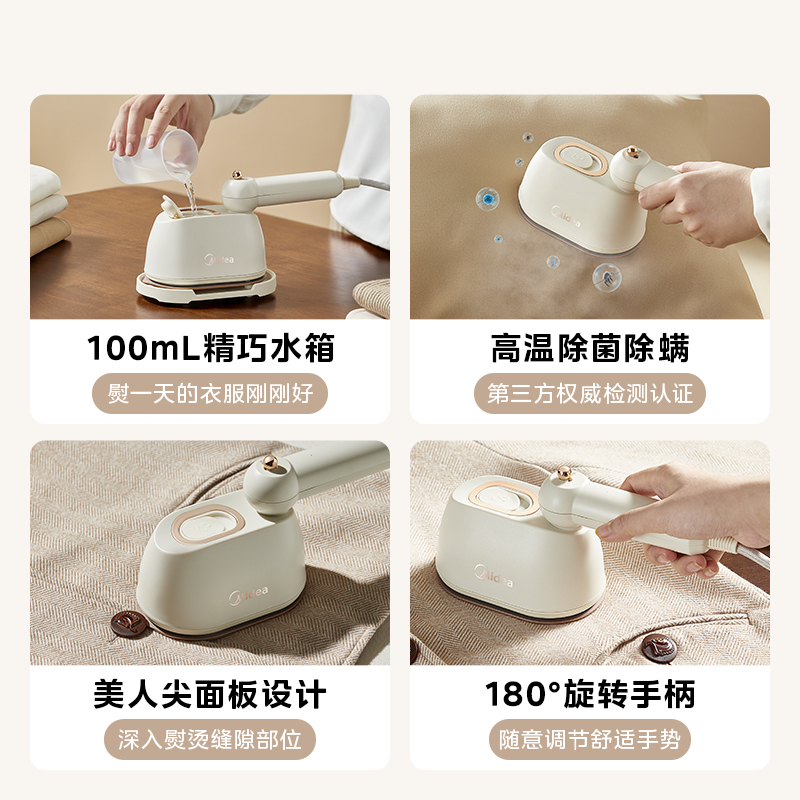 Midea

100mL精巧水箱

熨一天的衣服刚刚好

Midea

高温除菌除螨

第三方权威检测认证

Midea

美人尖面板设计

深入熨烫缝隙部位

Midea

180°旋转手柄

随意调节舒适手势