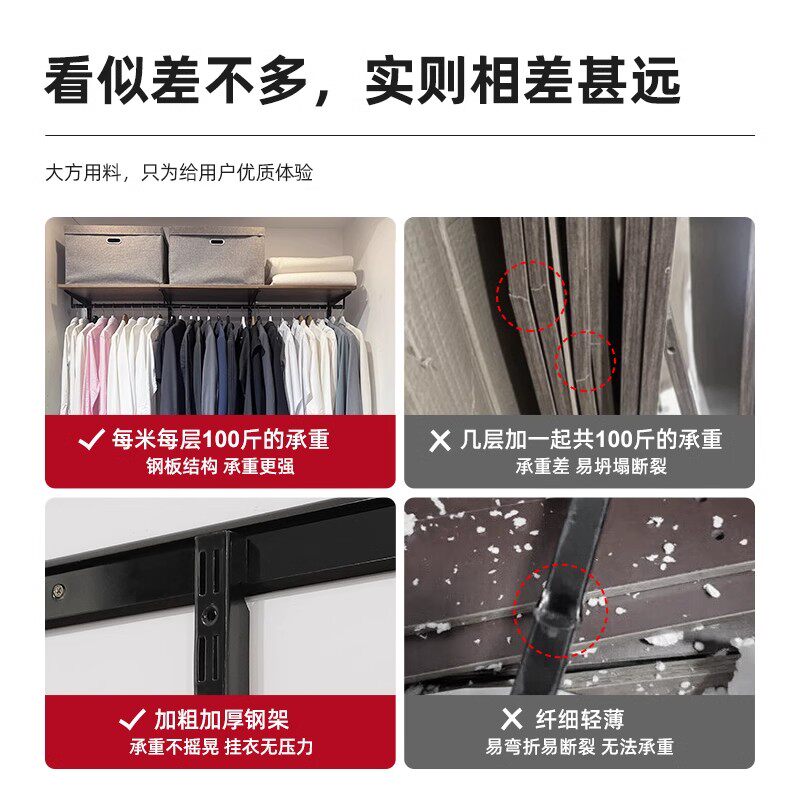 看似差不多，实则相差甚远

大方用料，只为给用户优质体验

✓ 每米每层100斤的承重
钢板结构 承重更强

✕ 几层加一起共100斤的承重
承重差 易坍塌断裂

✓ 加粗加厚钢架
承重不摇晃 挂衣无压力

✕ 纤细轻薄
易弯折易断裂 无法承重