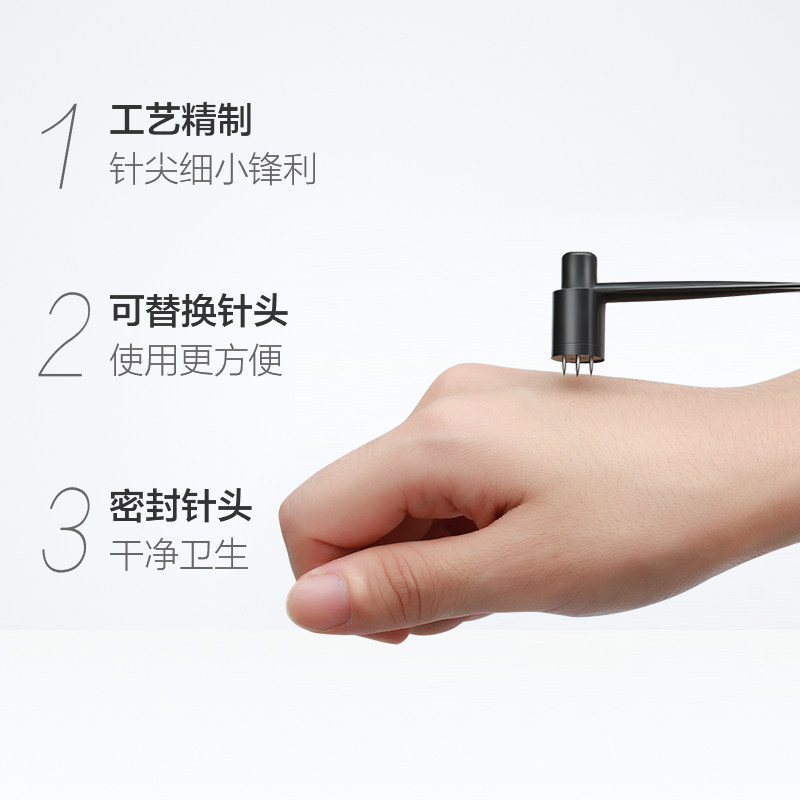 1 工艺精制
针尖细小锋利

2 可替换针头
使用更方便

3 密封针头
干净卫生