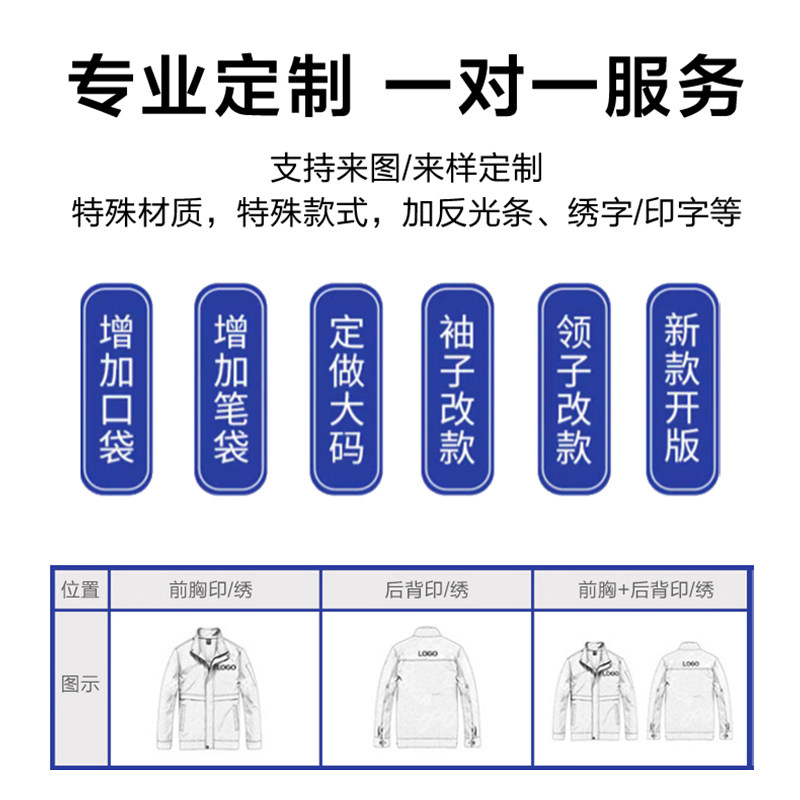 专业定制 一对一服务

支持来图/来样定制
特殊材质，特殊款式，加反光条、绣字/印字等

增加口袋

增加笔袋

定做大码

袖子改款

领子改款

新款开版

| 位置 | 前胸印/绣 | 后背印/绣 | 前胸+后背印/绣 |
|---|---|---|---|
| 图示 | LOGO | LOGO | LOGO LOGO |