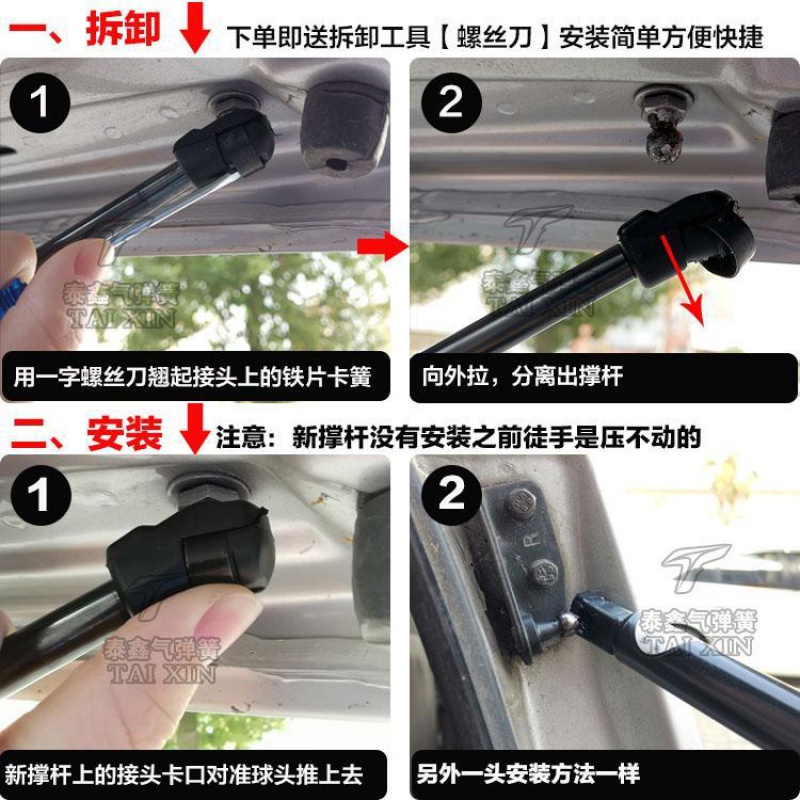 一、拆卸 下单即送拆卸工具【螺丝刀】安装简单方便快捷

1

泰鑫气弹簧
TAI XIN

用一字螺丝刀翘起接头上的铁片卡簧

2

泰鑫气弹簧
TAI XIN

向外拉，分离出撑杆

二、安装 注意：新撑杆没有安装之前徒手是压不动的

1

泰鑫气弹簧
TAI XIN

新撑杆上的接头卡口对准球头推上去

2

R

泰鑫气弹簧
TAI XIN

另外一头安装方法一样