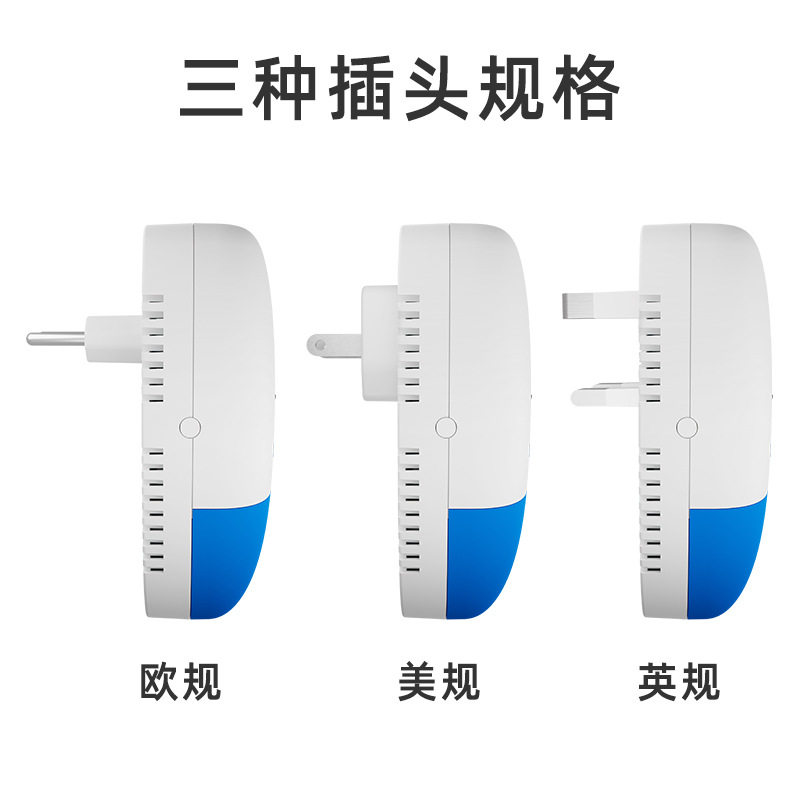 三种插头规格

欧规

美规

英规