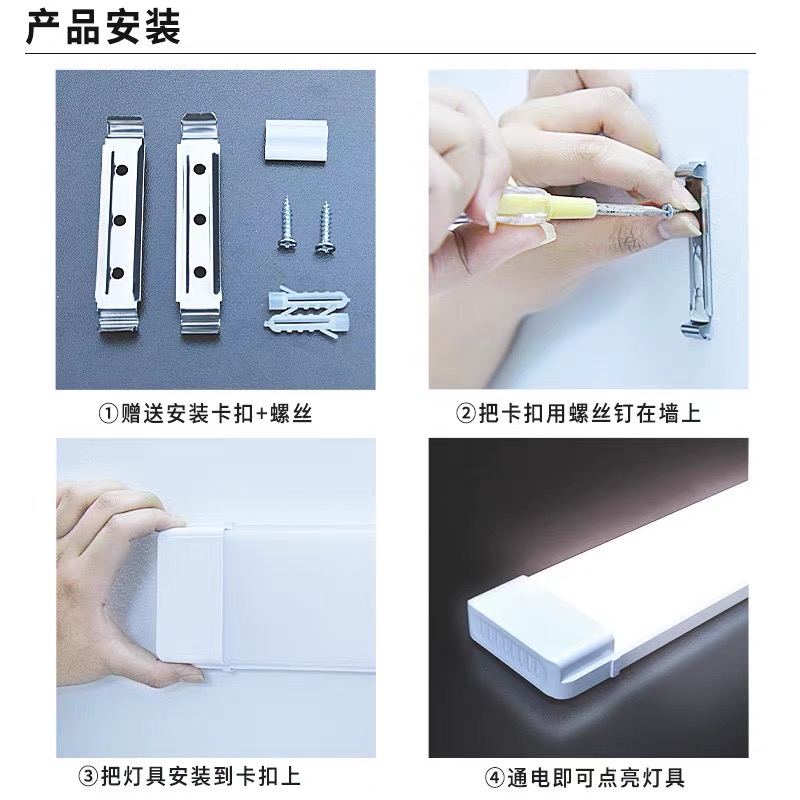 产品安装

①赠送安装卡扣+螺丝

②把卡扣用螺丝钉在墙上

③把灯具安装到卡扣上

④通电即可点亮灯具