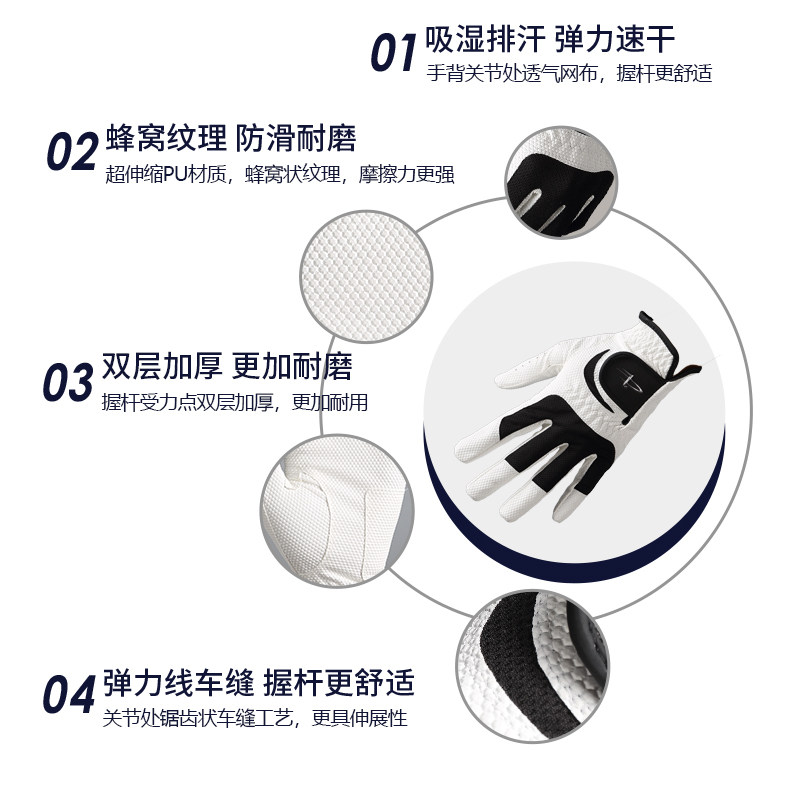 01 吸湿排汗 弹力速干
手背关节处透气网布，握杆更舒适

02 蜂窝纹理 防滑耐磨
超伸缩PU材质，蜂窝状纹理，摩擦力更强

03 双层加厚 更加耐磨
握杆受力点双层加厚，更加耐用

04 弹力线车缝 握杆更舒适
关节处锯齿状车缝工艺，更具伸展性