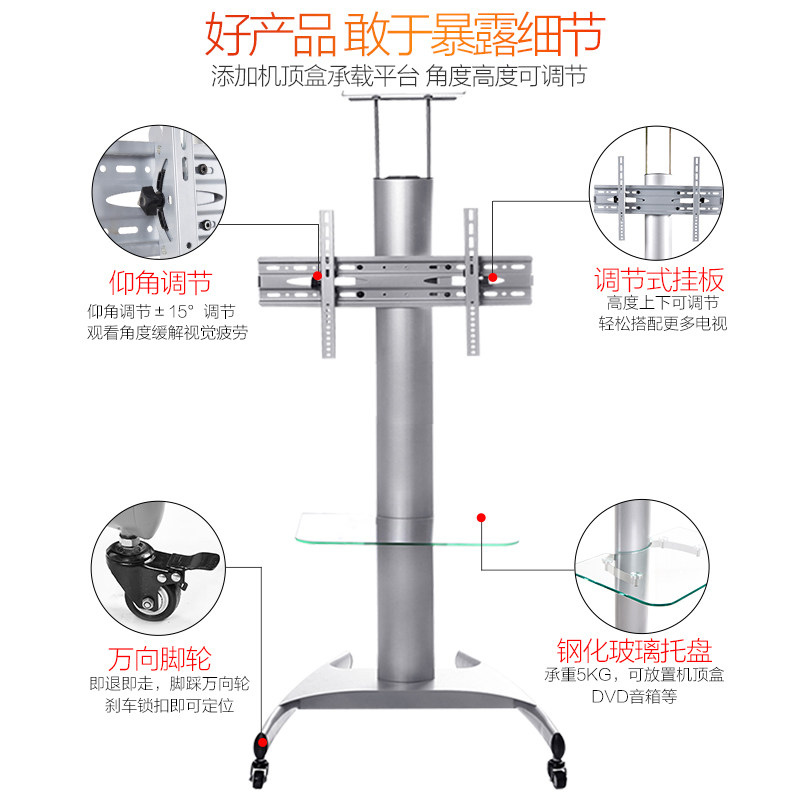 好产品 敢于暴露细节
添加机顶盒承载平台 角度高度可调节

仰角调节
仰角调节 ± 15° 调节
观看角度缓解视觉疲劳

调节式挂板
高度上下可调节
轻松搭配更多电视

万向脚轮
即退即走，脚踩万向轮
刹车锁扣即可定位

钢化玻璃托盘
承重5KG，可放置机顶盒
DVD音箱等