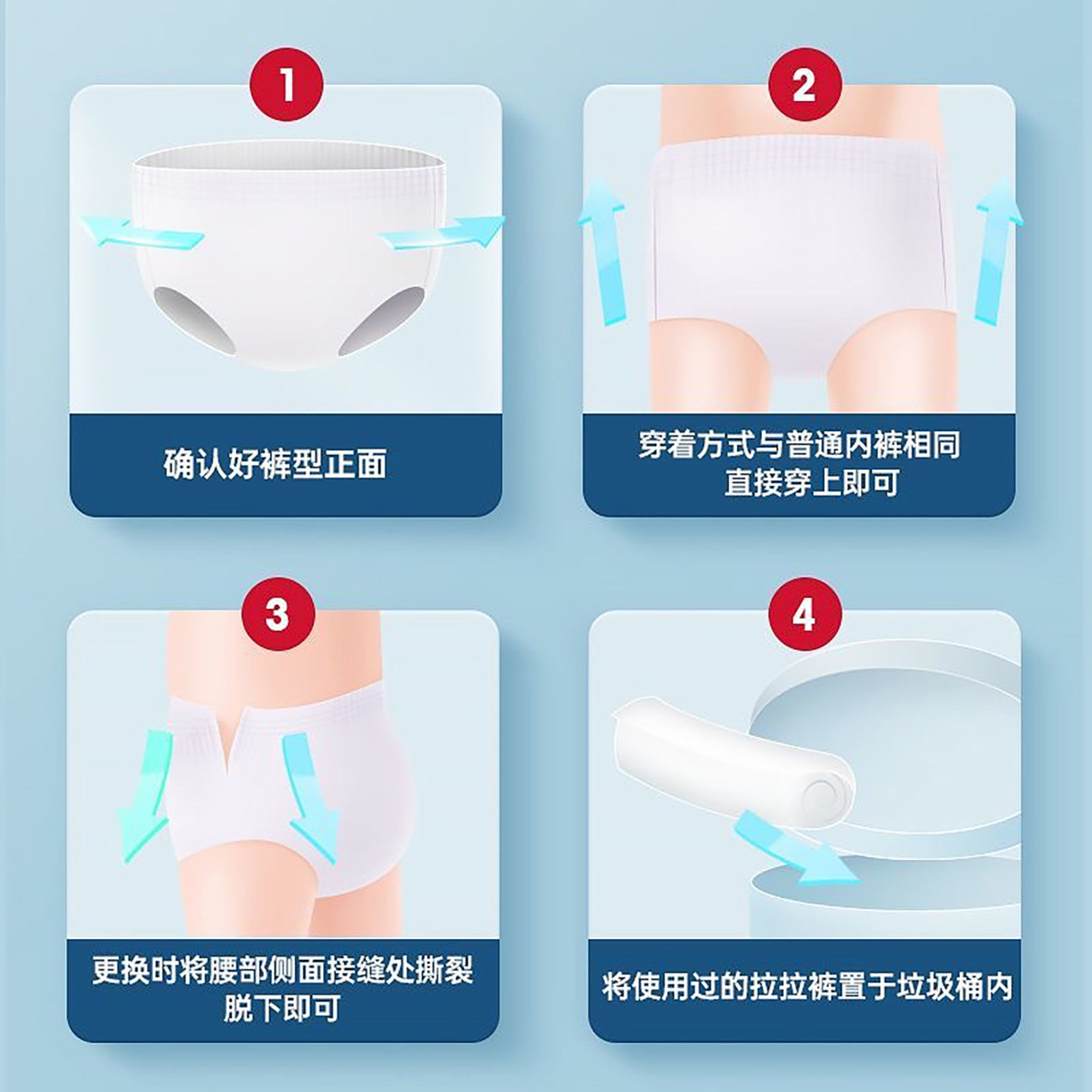 1

确认好裤型正面

2

穿着方式与普通内裤相同
直接穿上即可

3

更换时将腰部侧面接缝处撕裂
脱下即可

4

将使用过的拉拉裤置于垃圾桶内