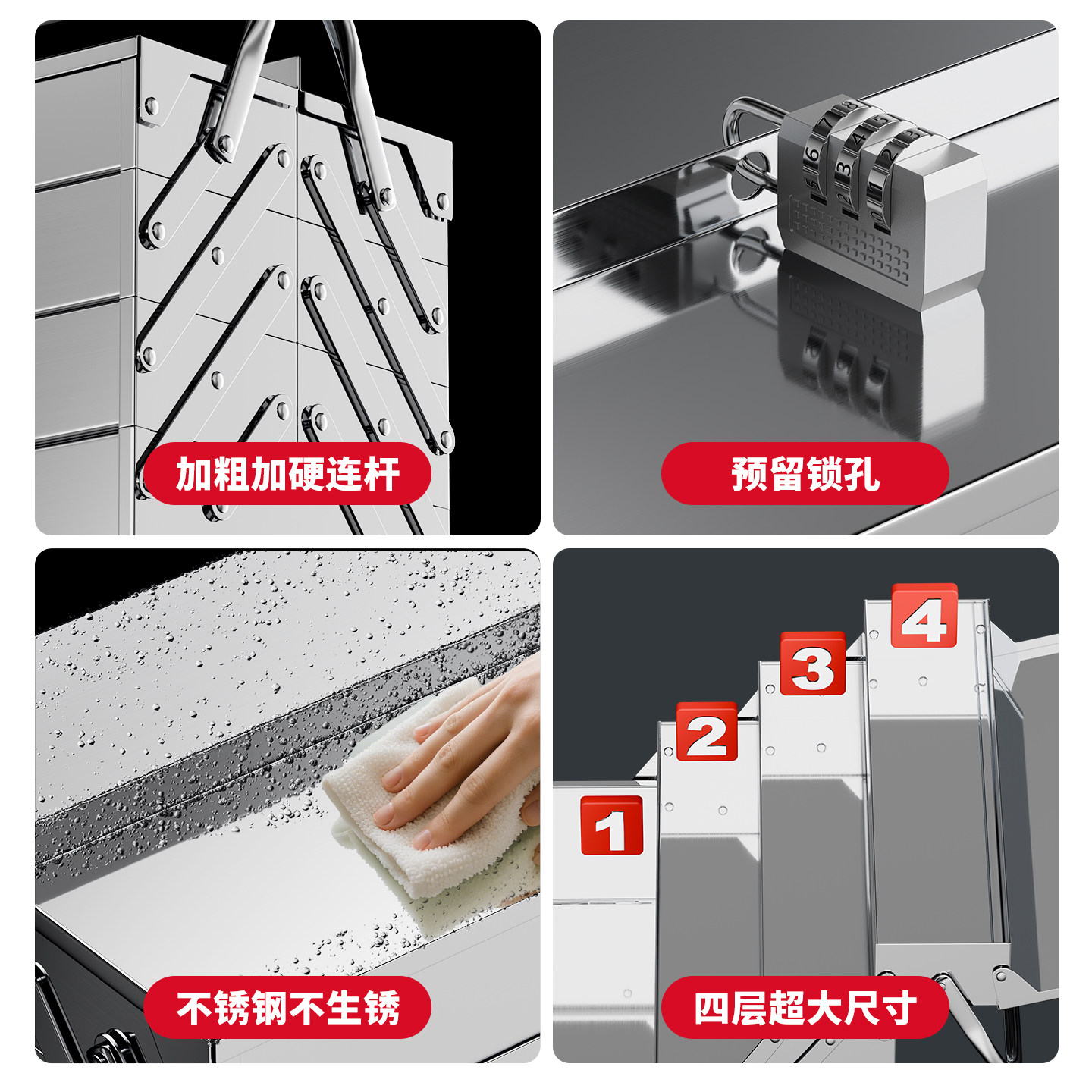 加粗加硬连杆

预留锁孔

不锈钢不生锈

1
2
3
4
四层超大尺寸