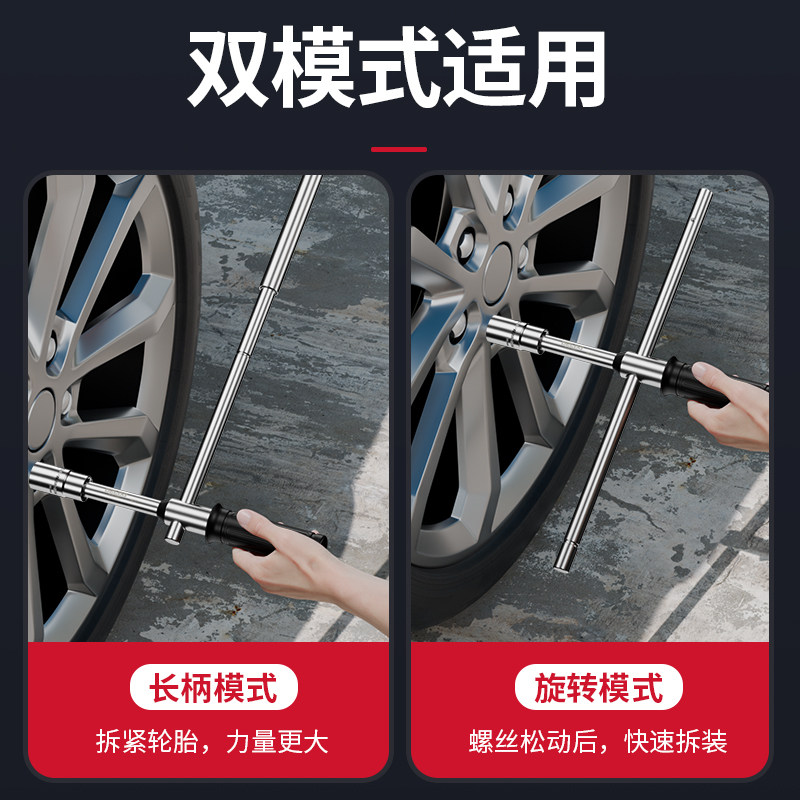 双模式适用

长柄模式

拆紧轮胎，力量更大

旋转模式

螺丝松动后，快速拆装