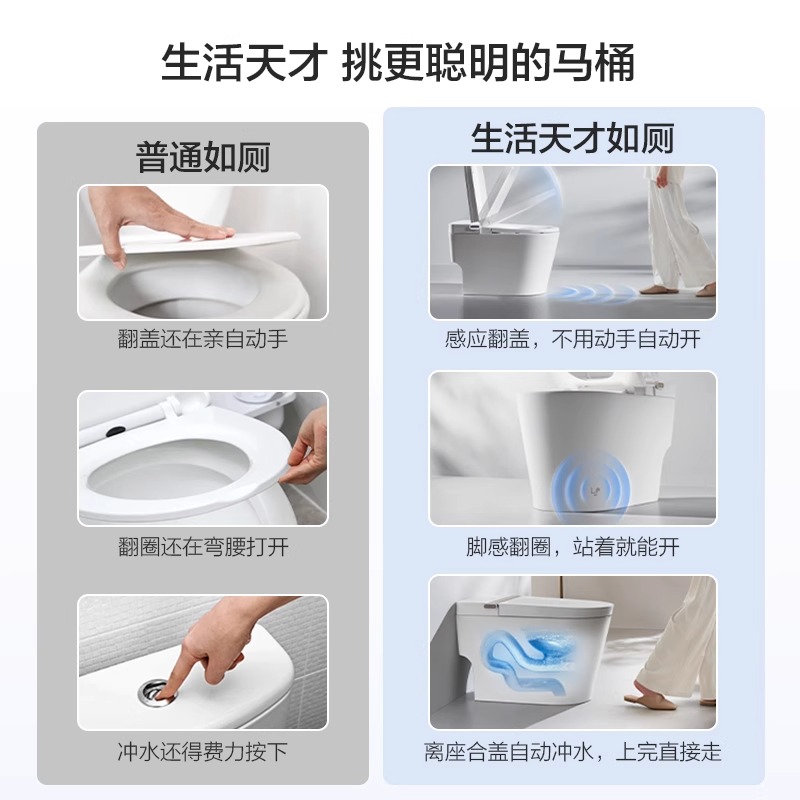 生活天才 挑更聪明的马桶

普通如厕

翻盖还在亲自动手

翻圈还在弯腰打开

冲水还得费力按下

生活天才如厕

感应翻盖，不用动手自动开

脚感翻圈，站着就能开

离座合盖自动冲水，上完直接走