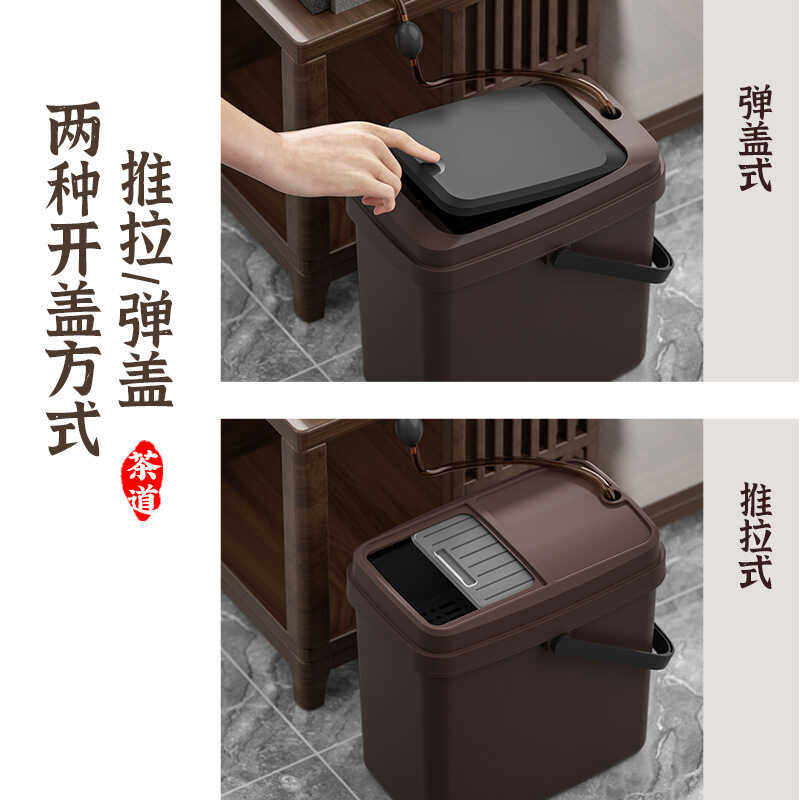 两种开盖方式

推拉/弹盖

茶道

弹盖式

推拉式