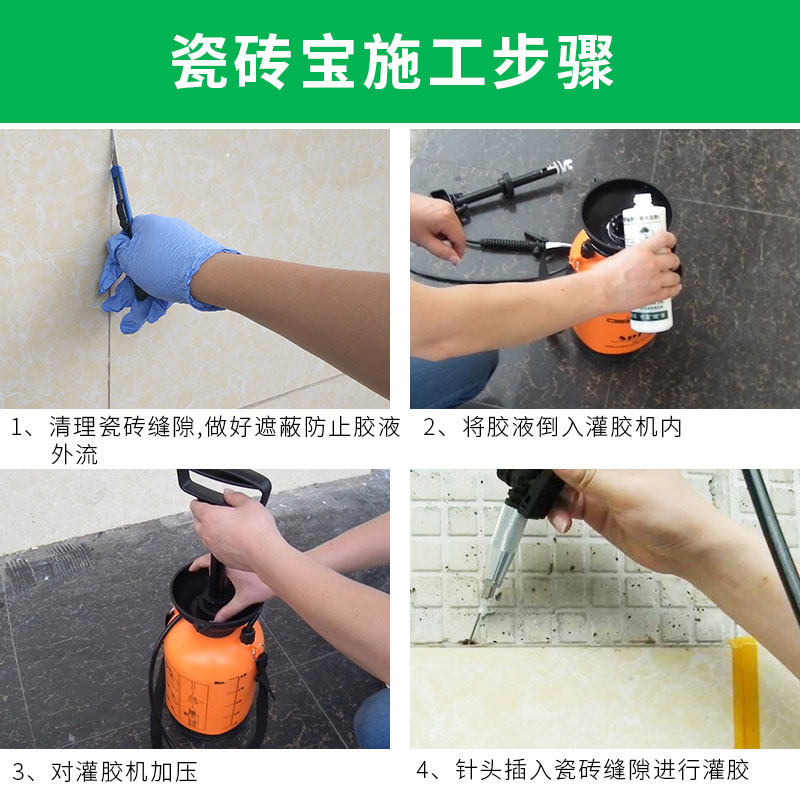 瓷砖宝施工步骤

1、清理瓷砖缝隙,做好遮蔽防止胶液外流

2、将胶液倒入灌胶机内

3、对灌胶机加压

4、针头插入瓷砖缝隙进行灌胶