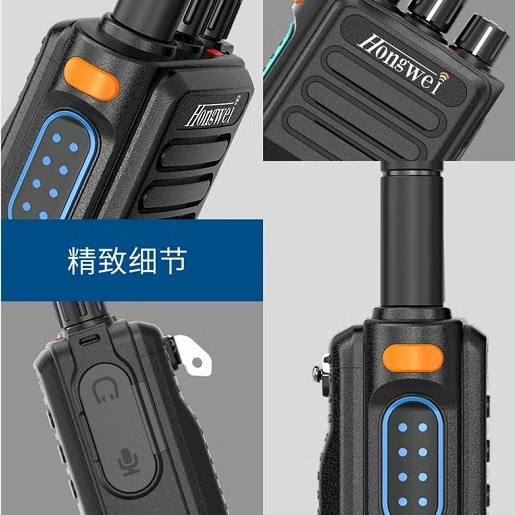 Hongwei

Hongwei

精致细节