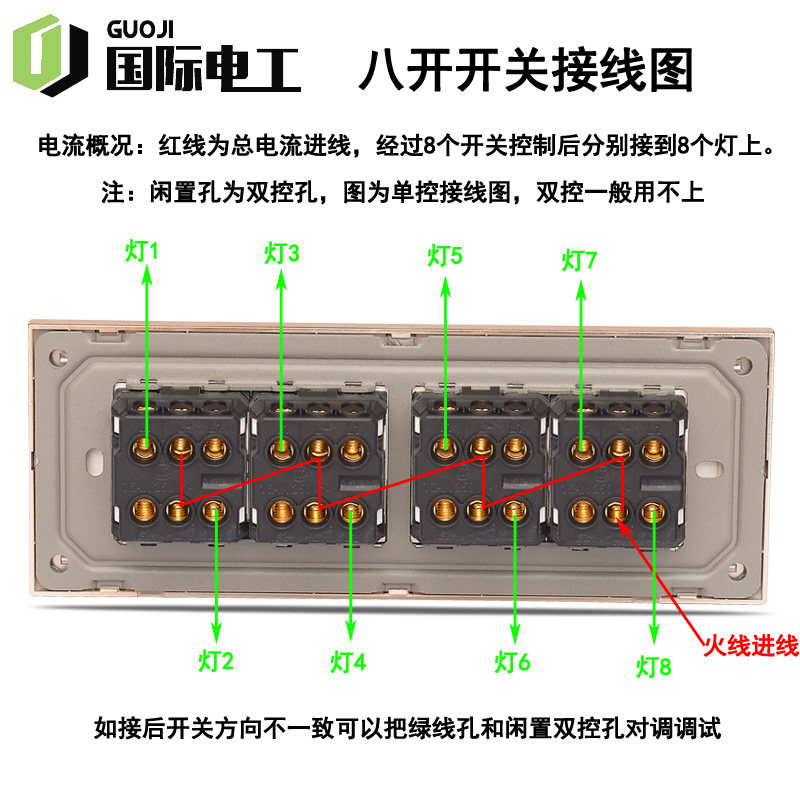 GUOJI
国际电工 八开开关接线图

电流概况：红线为总电流进线，经过8个开关控制后分别接到8个灯上。

注：闲置孔为双控孔，图为单控接线图，双控一般用不上

灯1
灯3
灯5
灯7

灯2
灯4
灯6
灯8
火线进线

如接后开关方向不一致可以把绿线孔和闲置双控孔对调调试