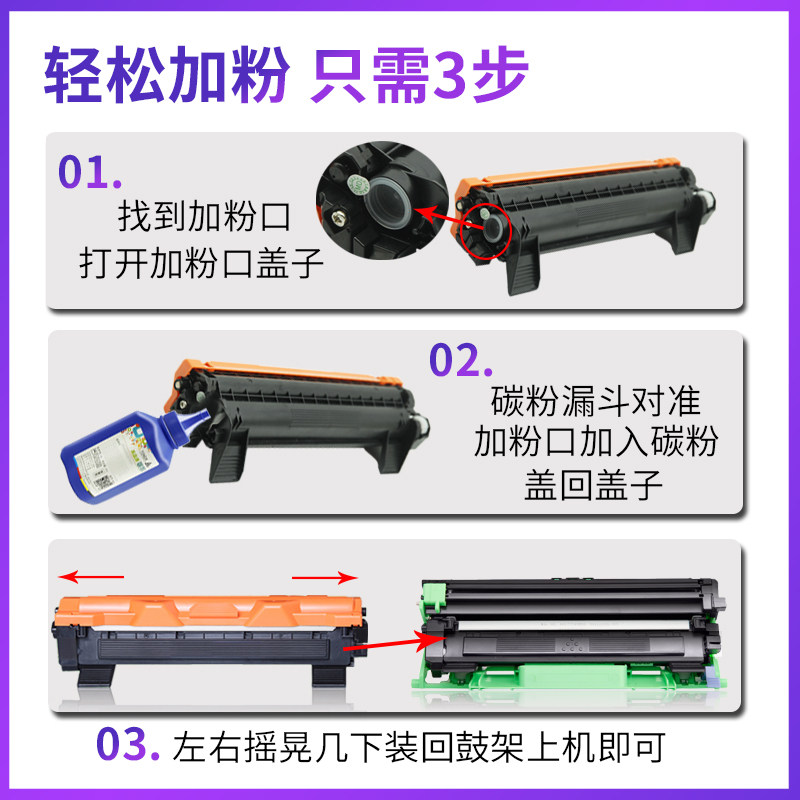 轻松加粉 只需3步

01.
找到加粉口
打开加粉口盖子

02.
碳粉漏斗对准
加粉口加入碳粉
盖回盖子

03. 左右摇晃几下装回鼓架上机即可