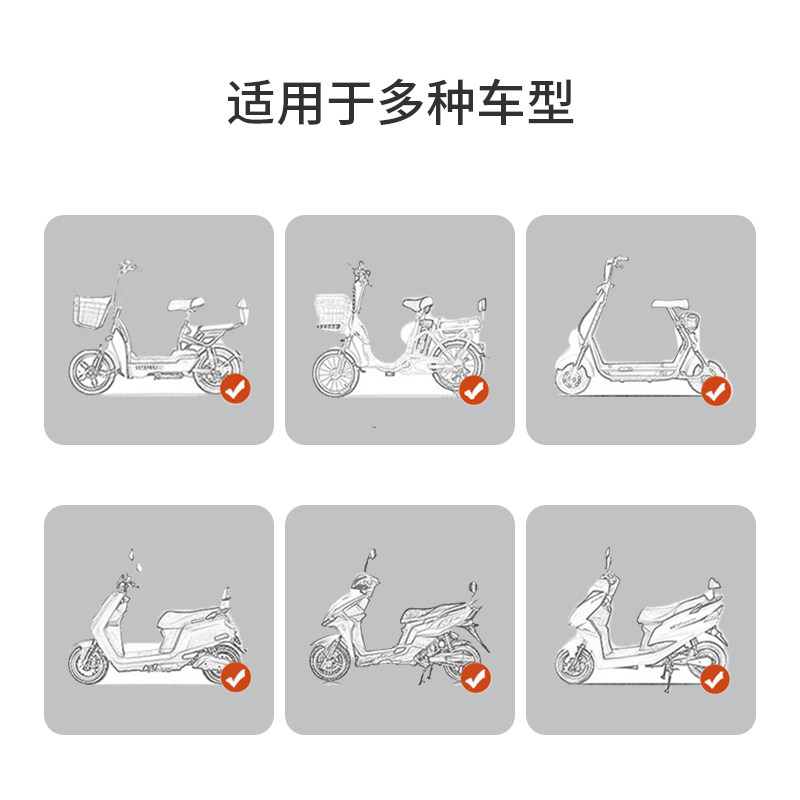 适用于多种车型