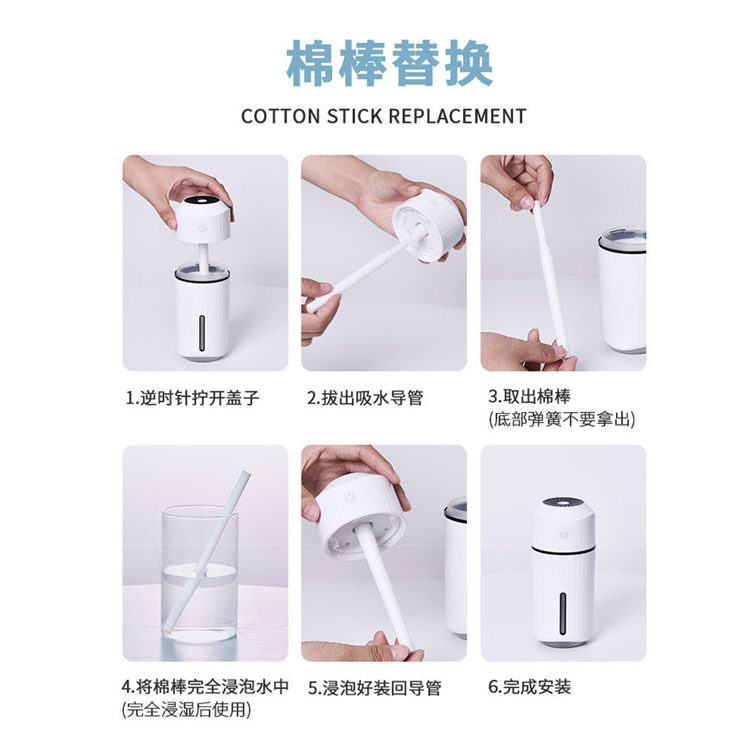 棉棒替换

COTTON STICK REPLACEMENT

1.逆时针拧开盖子

2.拔出吸水导管

3.取出棉棒
(底部弹簧不要拿出)

4.将棉棒完全浸泡水中
(完全浸湿后使用)

5.浸泡好装回导管

6.完成安装