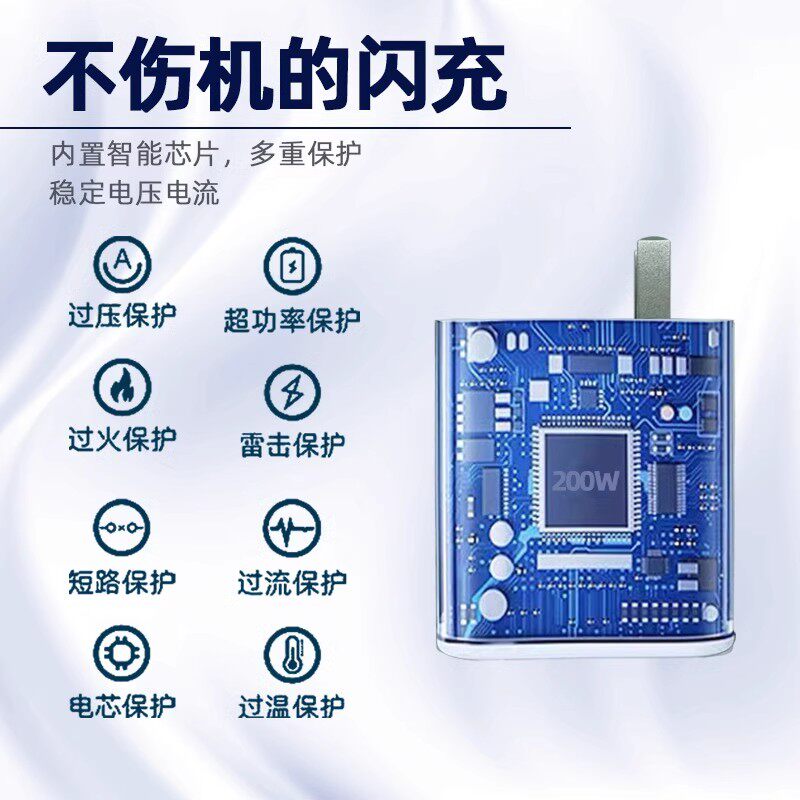 不伤机的闪充

内置智能芯片，多重保护
稳定电压电流

A

过压保护

超功率保护

过火保护

雷击保护

短路保护

过流保护

电芯保护

过温保护

200W