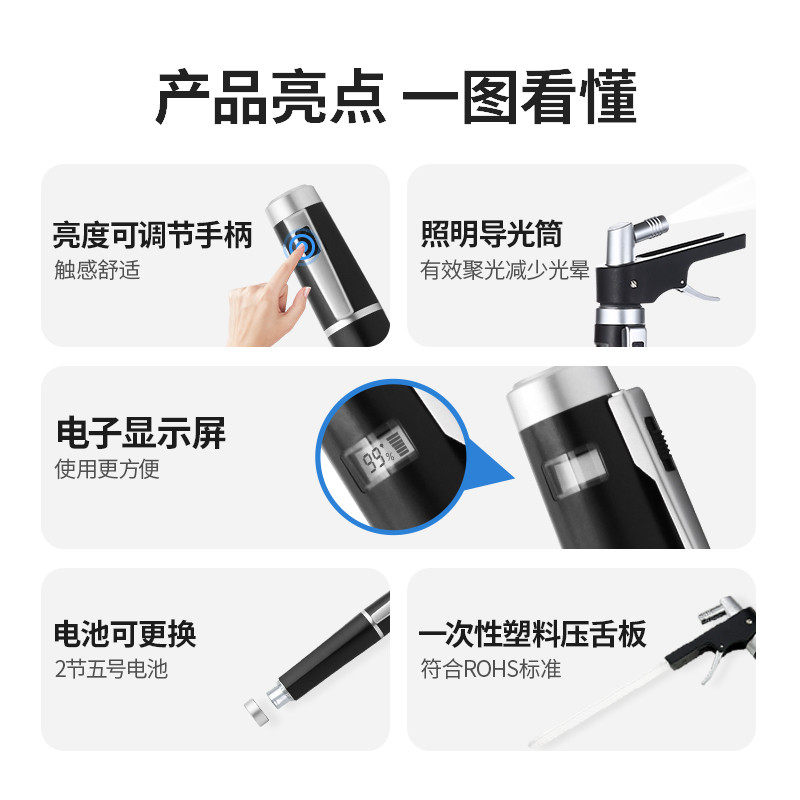 产品亮点 一图看懂

亮度可调节手柄
触感舒适

照明导光筒
有效聚光减少光晕

电子显示屏
使用更方便

99%

电池可更换
2节五号电池

一次性塑料压舌板
符合ROHS标准