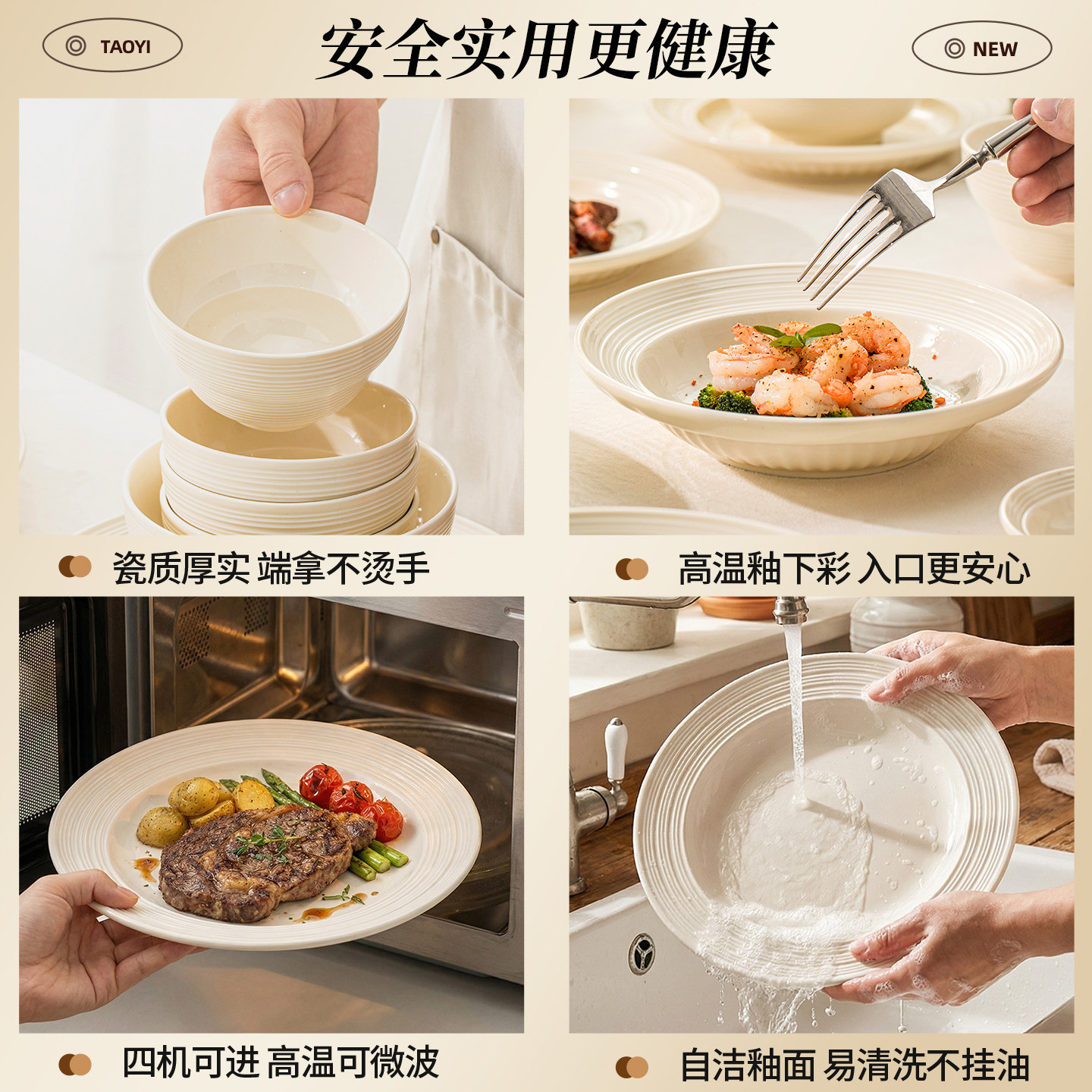 TAOYI

安全实用更健康

NEW

瓷质厚实 端拿不烫手

高温釉下彩 入口更安心

四机可进 高温可微波

自洁釉面 易清洗不挂油