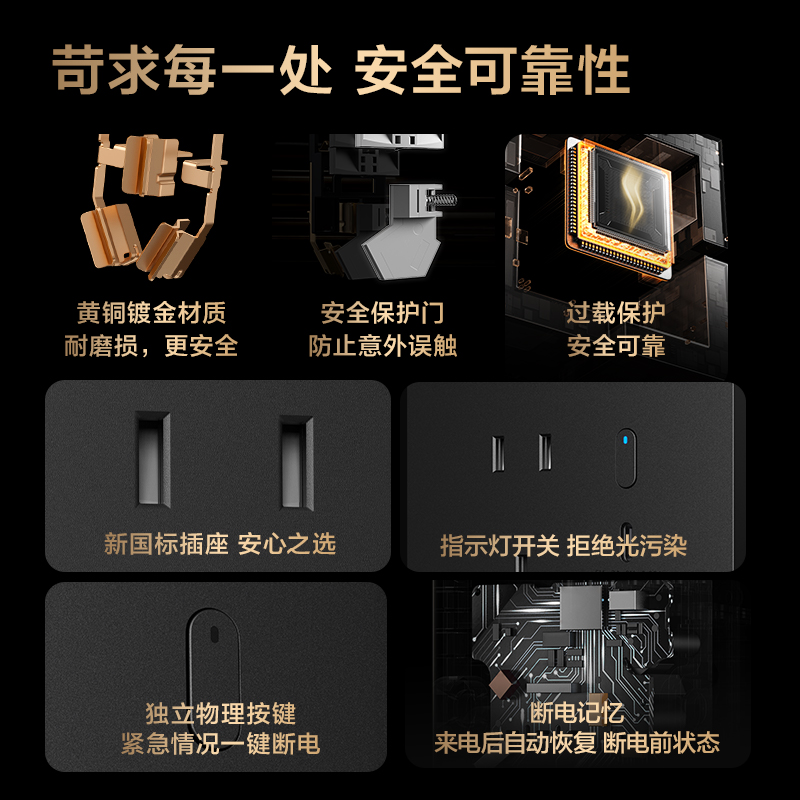 苛求每一处 安全可靠性

黄铜镀金材质
耐磨损，更安全

安全保护门
防止意外误触

过载保护
安全可靠

新国标插座 安心之选

指示灯开关 拒绝光污染

独立物理按键
紧急情况一键断电

断电记忆
来电后自动恢复 断电前状态