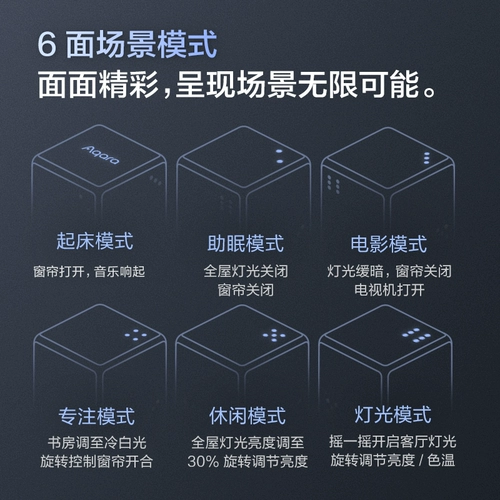 6 面场景模式
面面精彩，呈现场景无限可能。

Aqara

起床模式
窗帘打开，音乐响起

助眠模式
全屋灯光关闭
窗帘关闭

电影模式
灯光缓暗，窗帘关闭
电视机打开

专注模式
书房调至冷白光
旋转控制窗帘开合

休闲模式
全屋灯光亮度调至
30% 旋转调节亮度

灯光模式
摇一摇开启客厅灯光
旋转调节亮度 / 色温