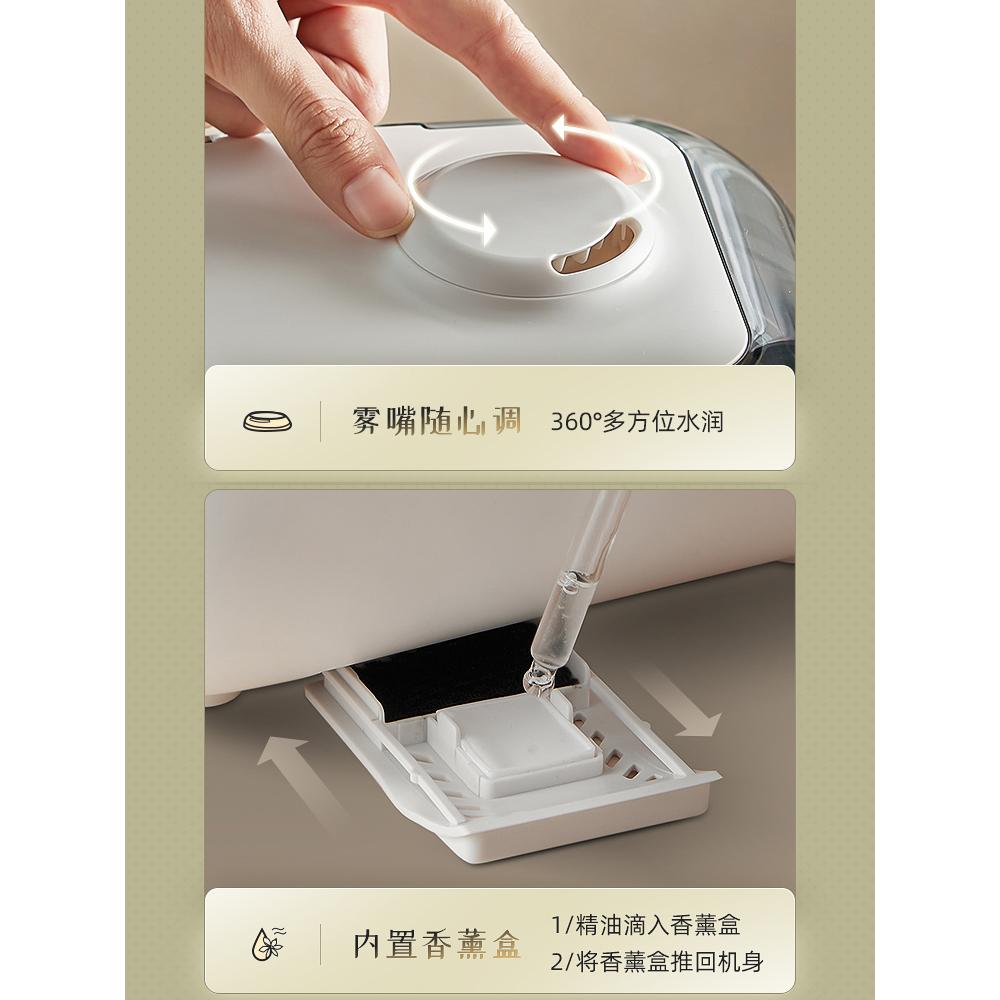 雾嘴随心调 360°多方位水润

内置香薰盒 1/精油滴入香薰盒
2/将香薰盒推回机身