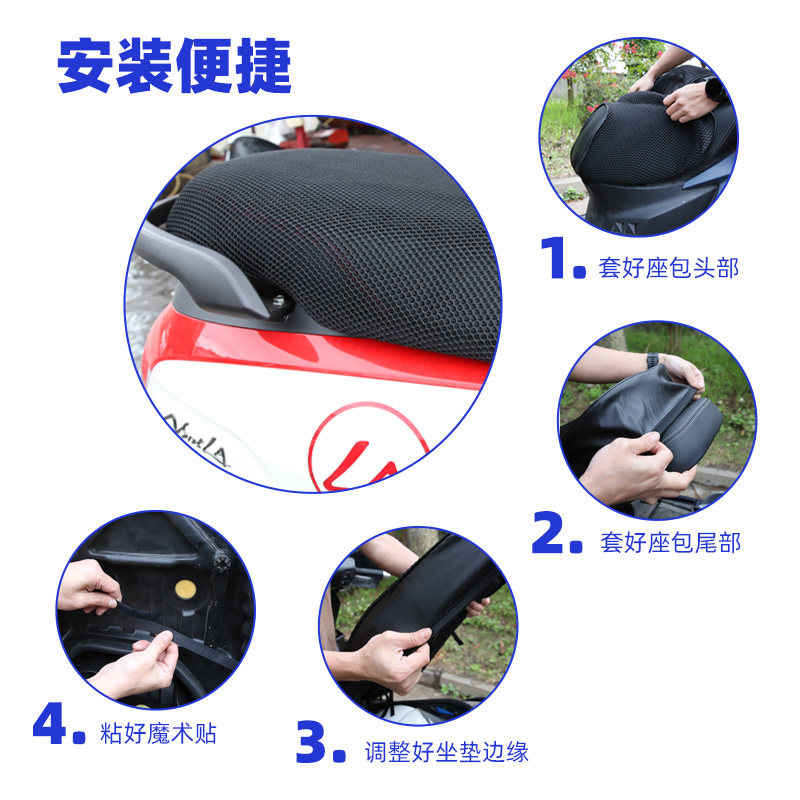 安装便捷

1. 套好座包头部

2. 套好座包尾部

4. 粘好魔术贴

3. 调整好坐垫边缘