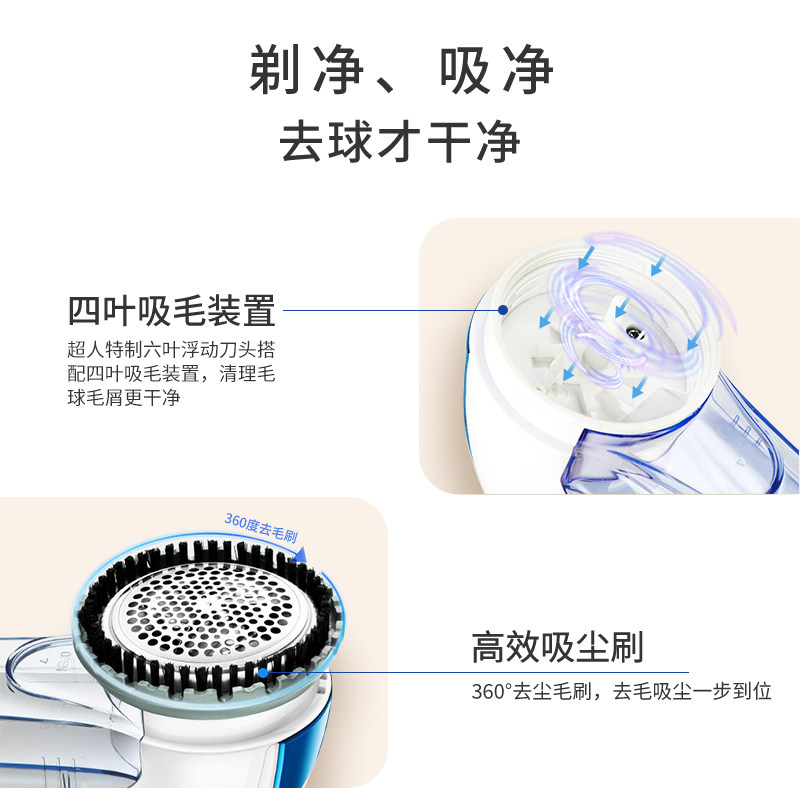 剃净、吸净
去球才干净

四叶吸毛装置
超人特制六叶浮动刀头搭配四叶吸毛装置，清理毛球毛屑更干净

360度去毛刷

高效吸尘刷
360°去尘毛刷，去毛吸尘一步到位