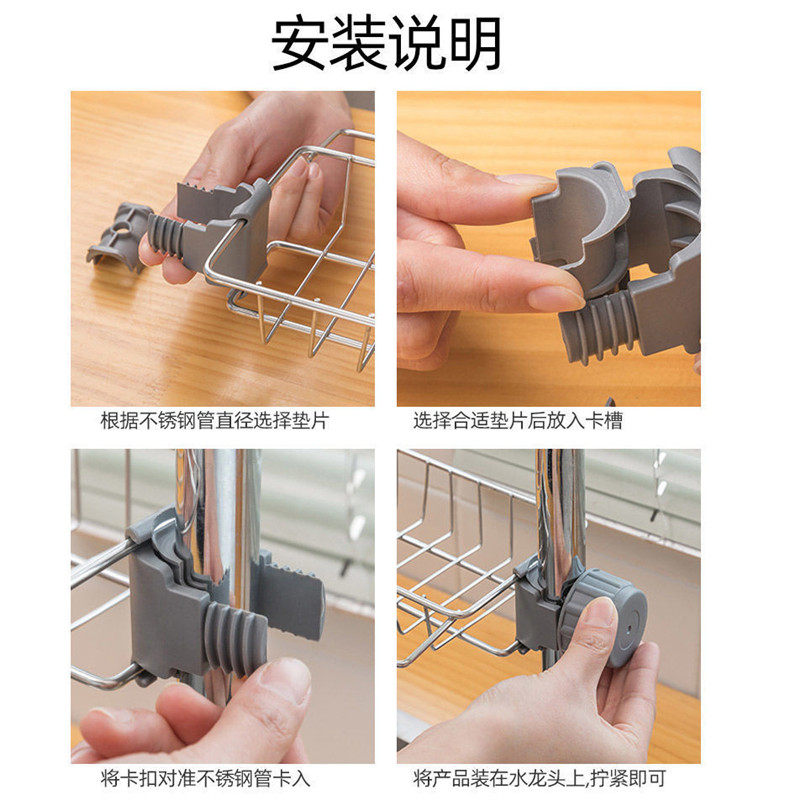 安装说明

根据不锈钢管直径选择垫片

选择合适垫片后放入卡槽

将卡扣对准不锈钢管卡入

将产品装在水龙头上，拧紧即可