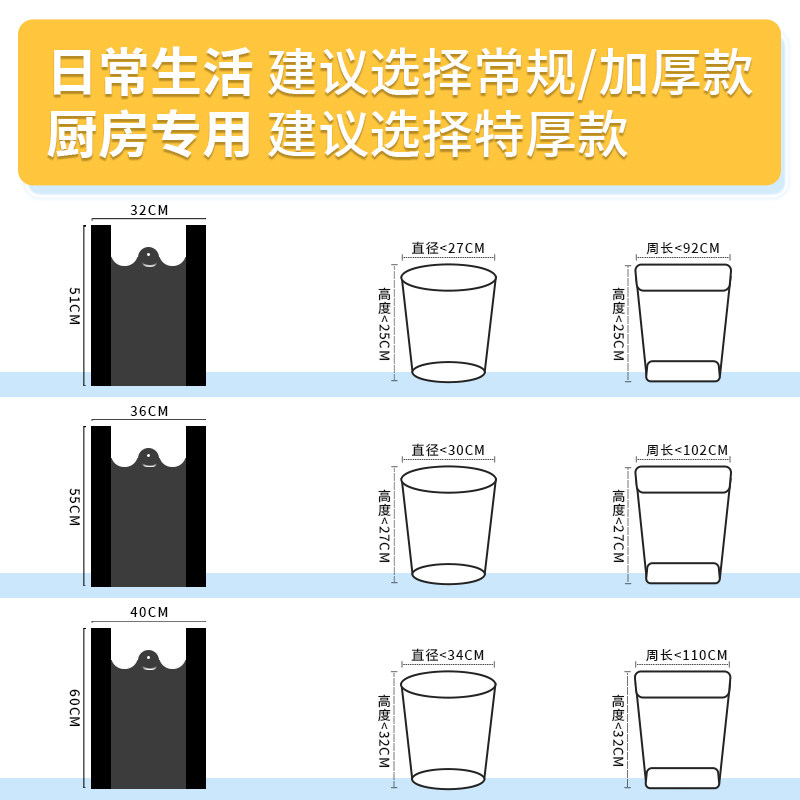 日常生活 建议选择常规/加厚款
厨房专用 建议选择特厚款

32CM
51CM
直径<27CM
高度<25CM
周长<92CM
高度<25CM

36CM
55CM
直径<30CM
高度<27CM
周长<102CM
高度<27CM

40CM
60CM
直径<34CM
高度<32CM
周长<110CM
高度<32CM