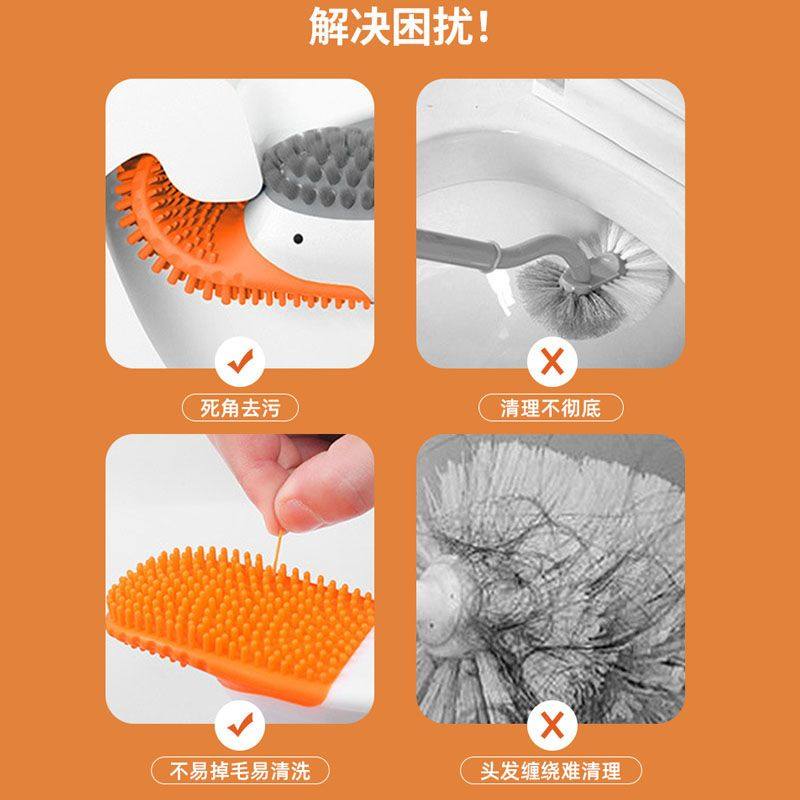 解决困扰!

死角去污

清理不彻底

不易掉毛易清洗

头发缠绕难清理