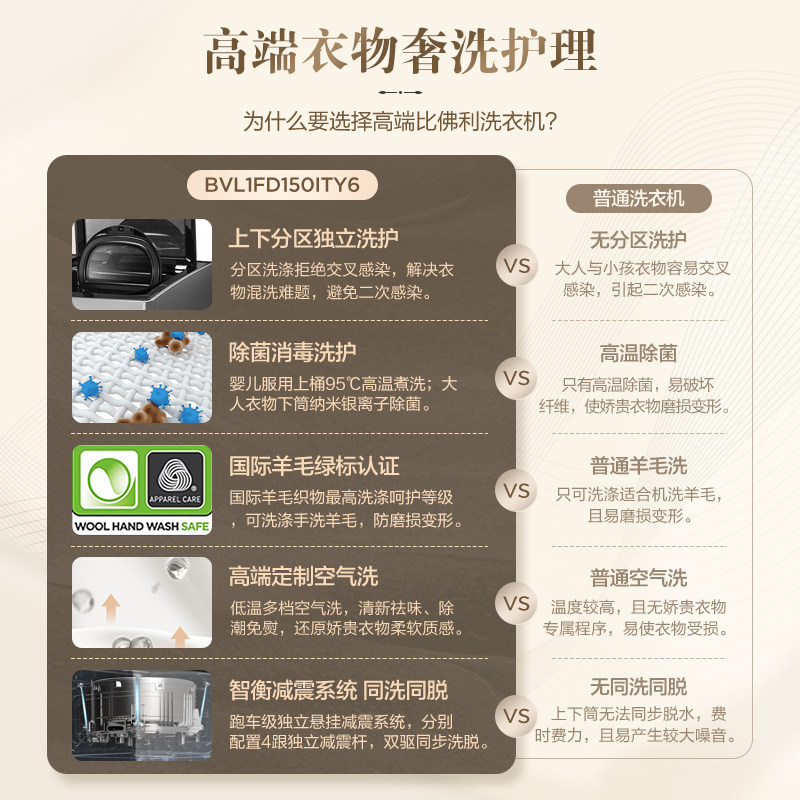 高端衣物奢洗护理

为什么要选择高端比佛利洗衣机？

BVL1FD150ITY6

上下分区独立洗护
分区洗涤拒绝交叉感染，解决衣物混洗难题，避免二次感染。

除菌消毒洗护
婴儿服用上桶95℃高温煮洗；大人衣物下筒纳米银离子除菌。

APPAREL CARE
WOOL HAND WASH SAFE

国际羊毛绿标认证
国际羊毛织物最高洗涤呵护等级，可洗涤手洗羊毛，防磨损变形。

高端定制空气洗
低温多档空气洗，清新祛味、除潮免熨，还原娇贵衣物柔软质感。

智衡减震系统 同洗同脱
跑车级独立悬挂减震系统，分别配置4跟独立减震杆，双驱同步洗脱。

VS
VS
VS
VS
VS

普通洗衣机

无分区洗护
大人与小孩衣物容易交叉感染，引起二次感染。

高温除菌
只有高温除菌，易破坏纤维，使娇贵衣物磨损变形。

普通羊毛洗
只可洗涤适合机洗羊毛，且易磨损变形。

普通空气洗
温度较高，且无娇贵衣物专属程序，易使衣物受损。

无同洗同脱
上下筒无法同步脱水，费时费力，且易产生较大噪音。