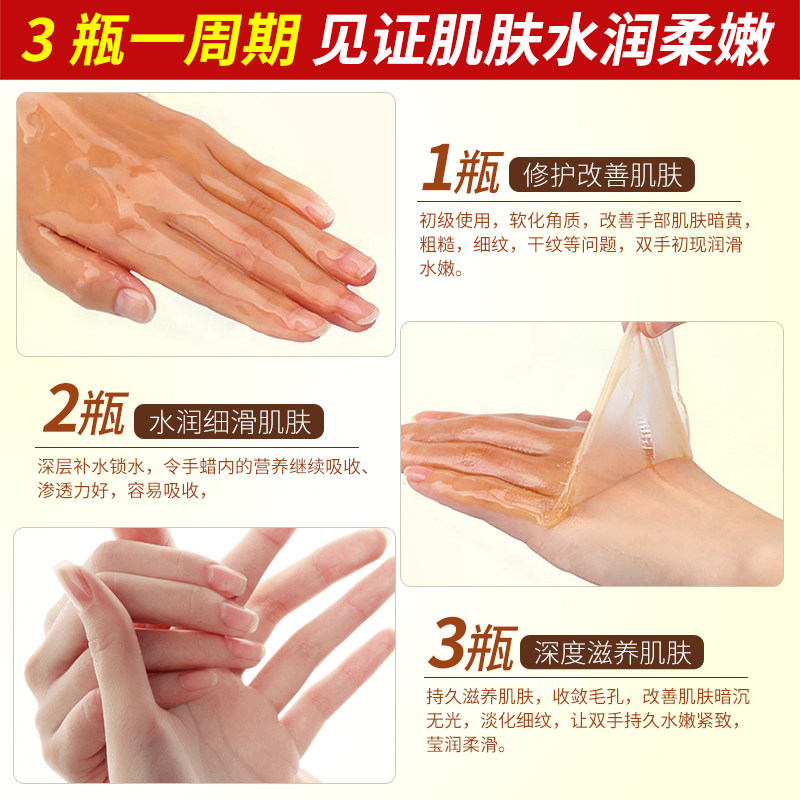 3 瓶一周期 见证肌肤水润柔嫩

1瓶 修护改善肌肤

初级使用，软化角质，改善手部肌肤暗黄，粗糙，细纹，干纹等问题，双手初现润滑水嫩。

2瓶 水润细滑肌肤

深层补水锁水，令手蜡内的营养继续吸收、渗透力好，容易吸收，

3瓶 深度滋养肌肤

持久滋养肌肤，收敛毛孔，改善肌肤暗沉无光，淡化细纹，让双手持久水嫩紧致，莹润柔滑。