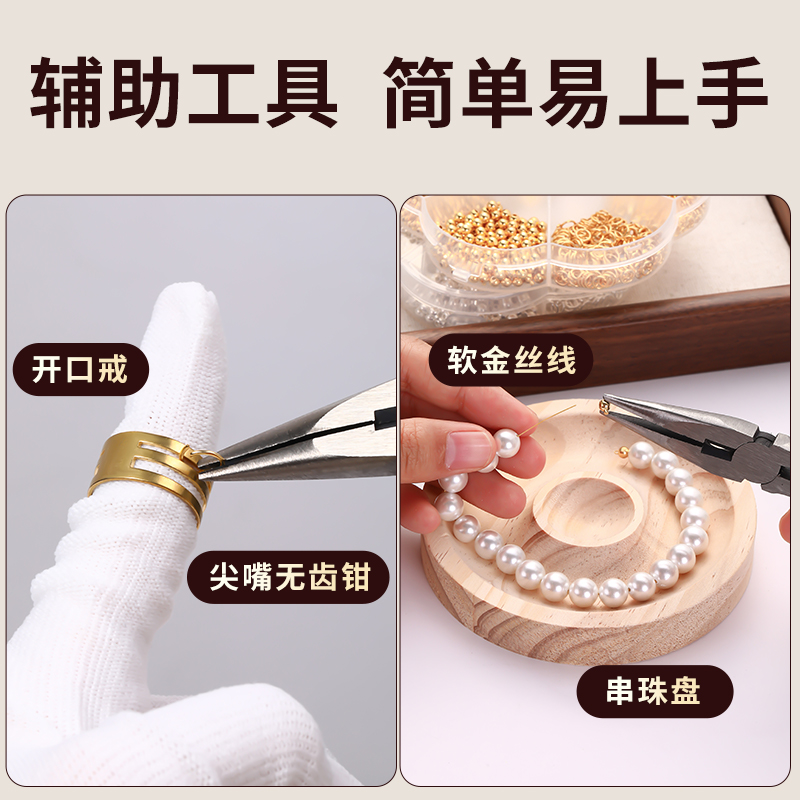 辅助工具 简单易上手

开口戒

尖嘴无齿钳

软金丝线

串珠盘